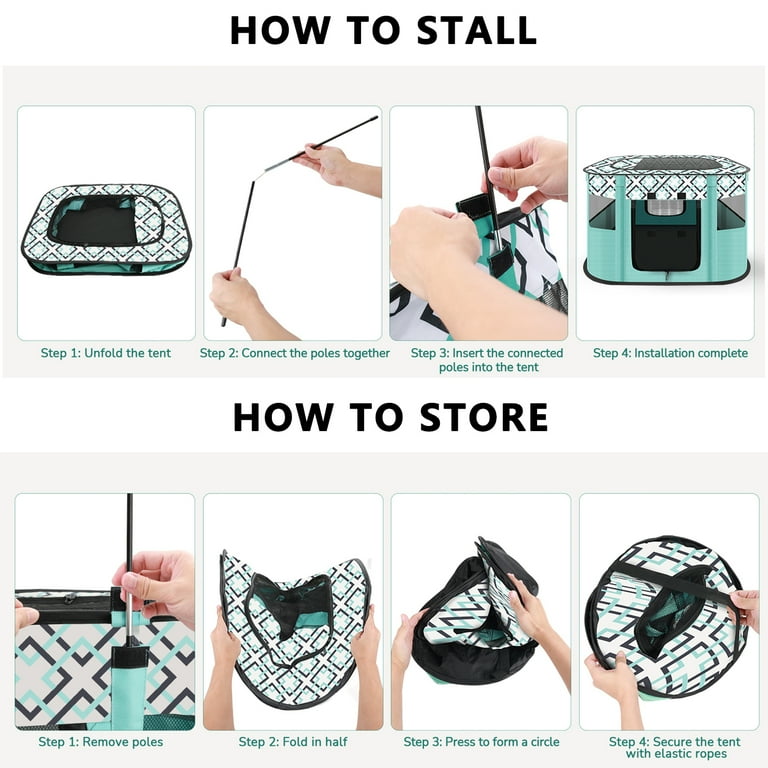 HOW TO STALL

Step 1: Unfold the tent

Step 2: Connect the poles together

Step 3: Insert the connected poles into the tent

Step 4: Installation complete

HOW TO STORE

Step 1: Remove poles

Step 2: Fold in half

Step 3: Press to form a circle

Step 4: Secure the tent with elastic ropes