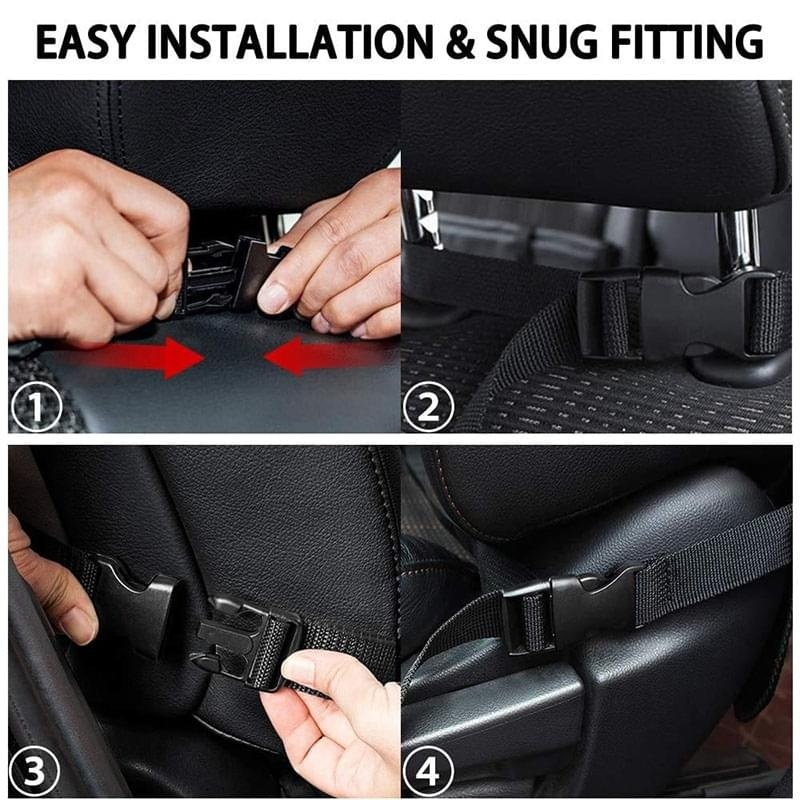 EASY INSTALLATION & SNUG FITTING

1

2

3

4