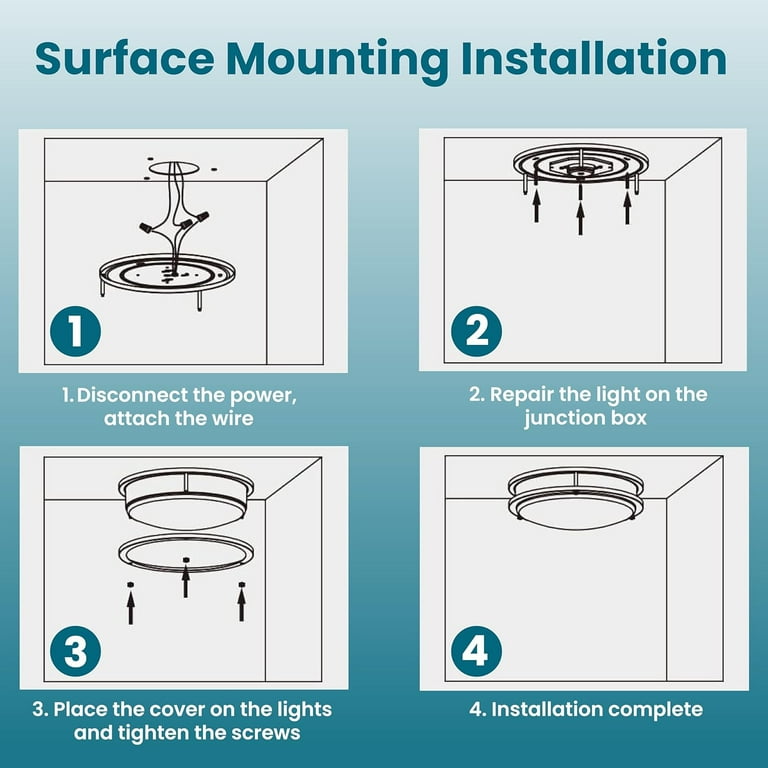 Surface Mounting Installation

1

1. Disconnect the power, attach the wire

2

2. Repair the light on the junction box

3

3. Place the cover on the lights and tighten the screws

4

4. Installation complete