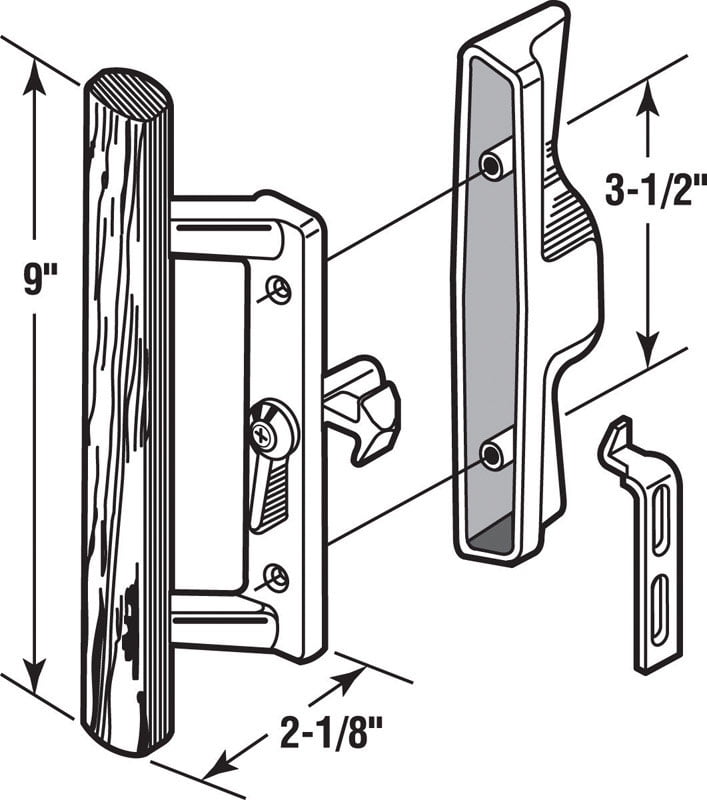 9"

3-1/2"

2-1/8"