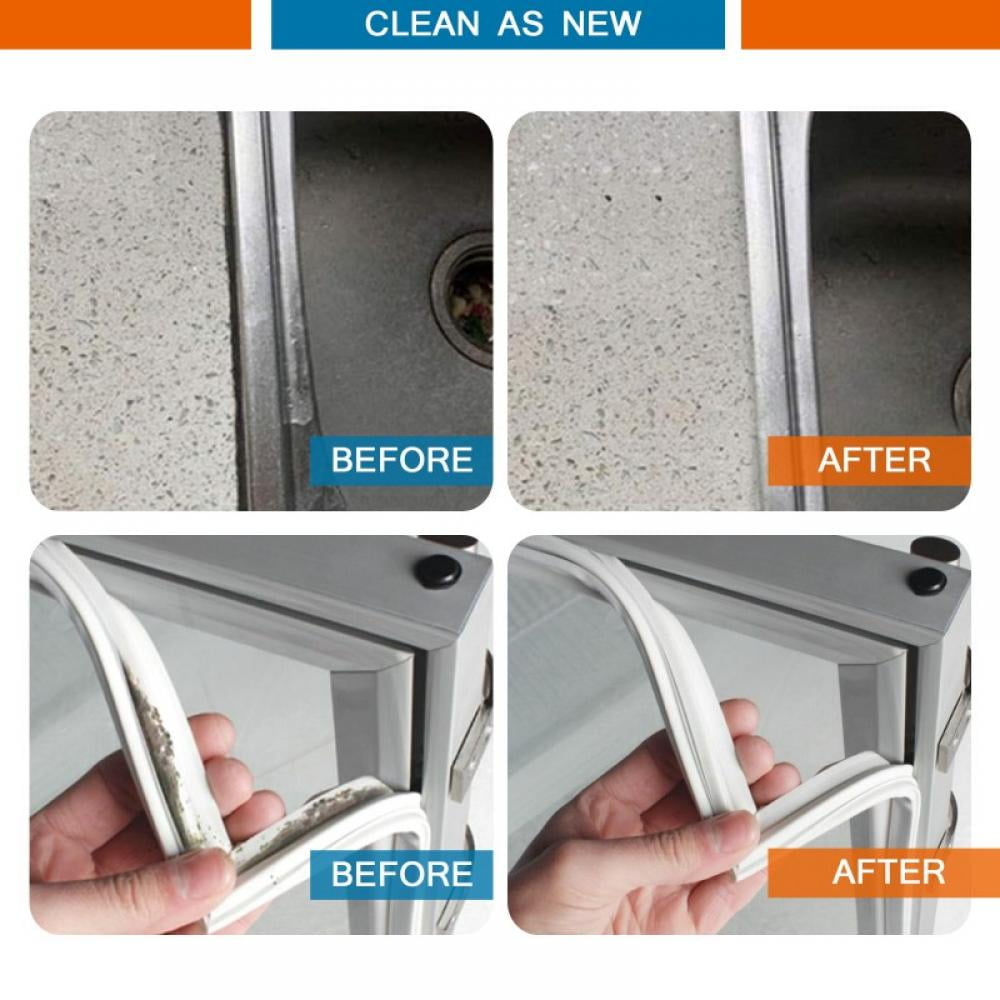 CLEAN AS NEW

BEFORE

AFTER

BEFORE

AFTER