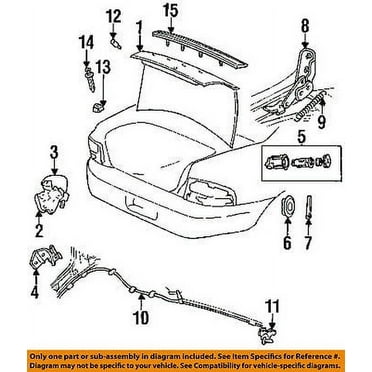 12
15
1
8
14
13
9
5
3
2
6
7
4
10
11

Only one part or sub-assembly in diagram included. See Item Specifics for Reference #. Diagram may not be specific to your vehicle. See Compatibility for vehicle-specific diagrams.