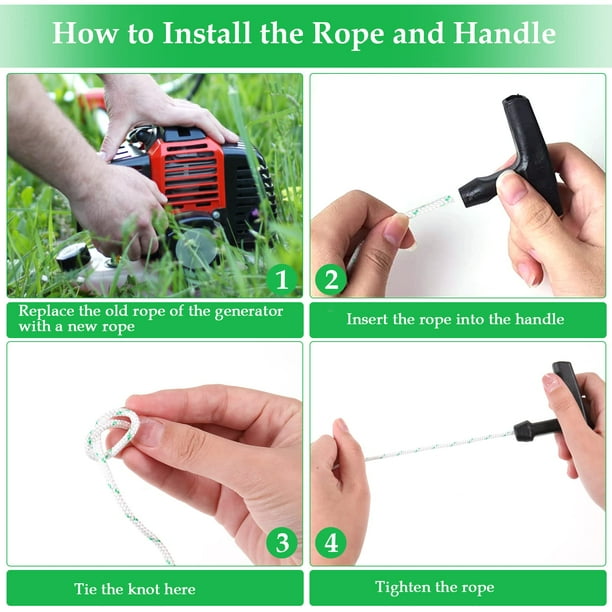 How to Install the Rope and Handle

1

Replace the old rope of the generator with a new rope

2

Insert the rope into the handle

3

Tie the knot here

4

Tighten the rope