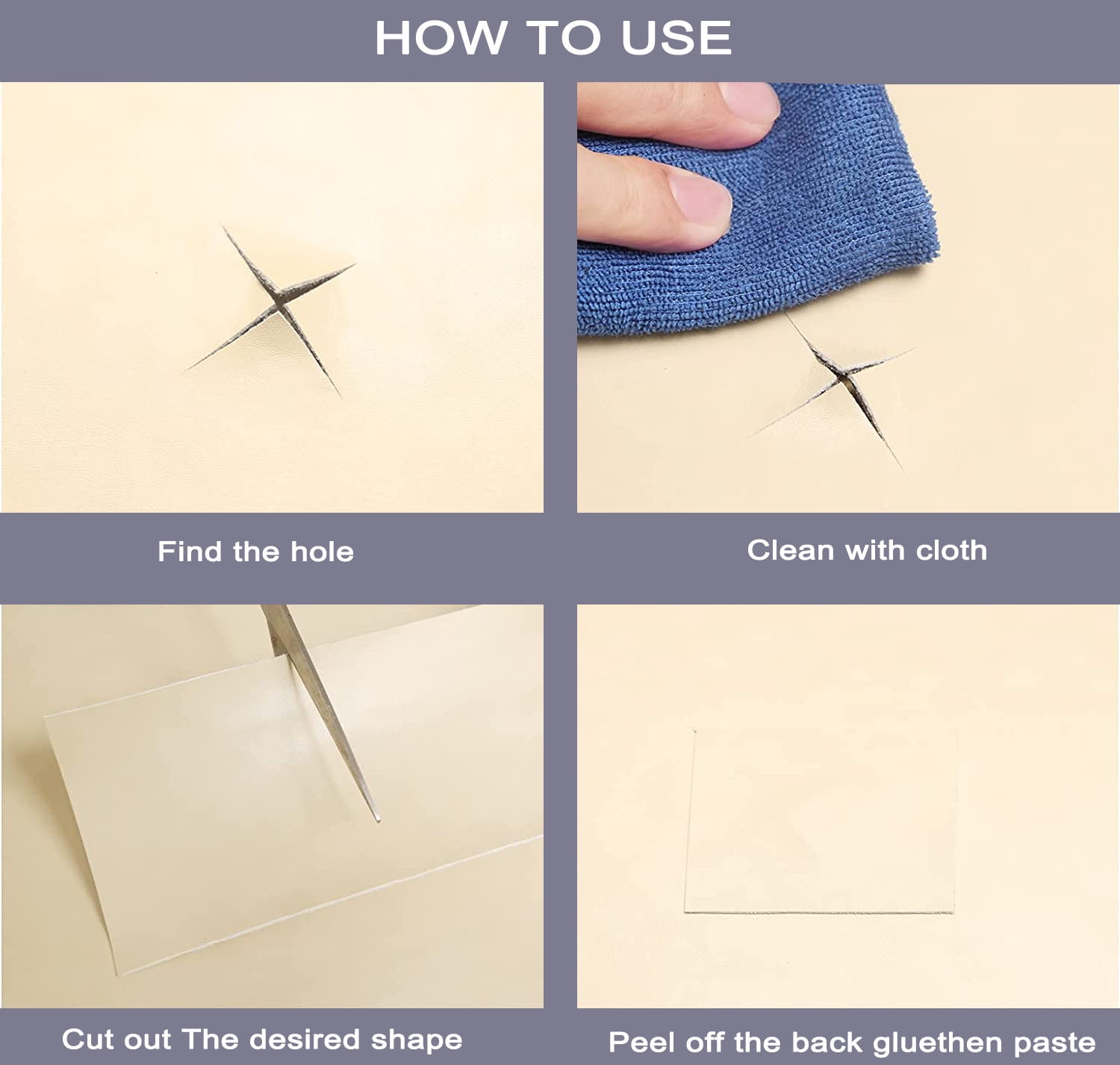 HOW TO USE

Find the hole

Clean with cloth

Cut out The desired shape

Peel off the back gluethen paste