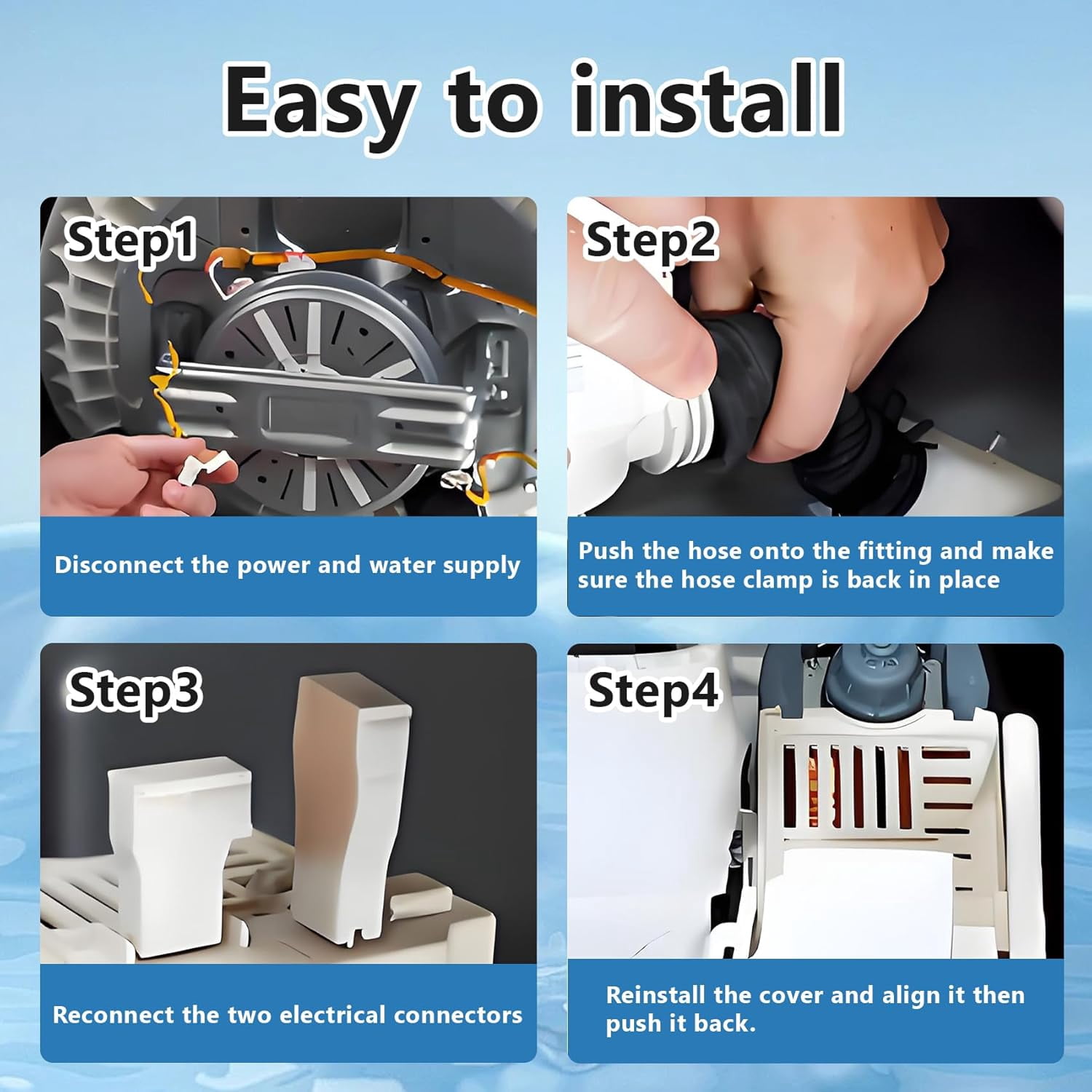 Easy to install

Step1

Disconnect the power and water supply

Step2

Push the hose onto the fitting and make sure the hose clamp is back in place

Step3

Reconnect the two electrical connectors

Step4

Reinstall the cover and align it then push it back.