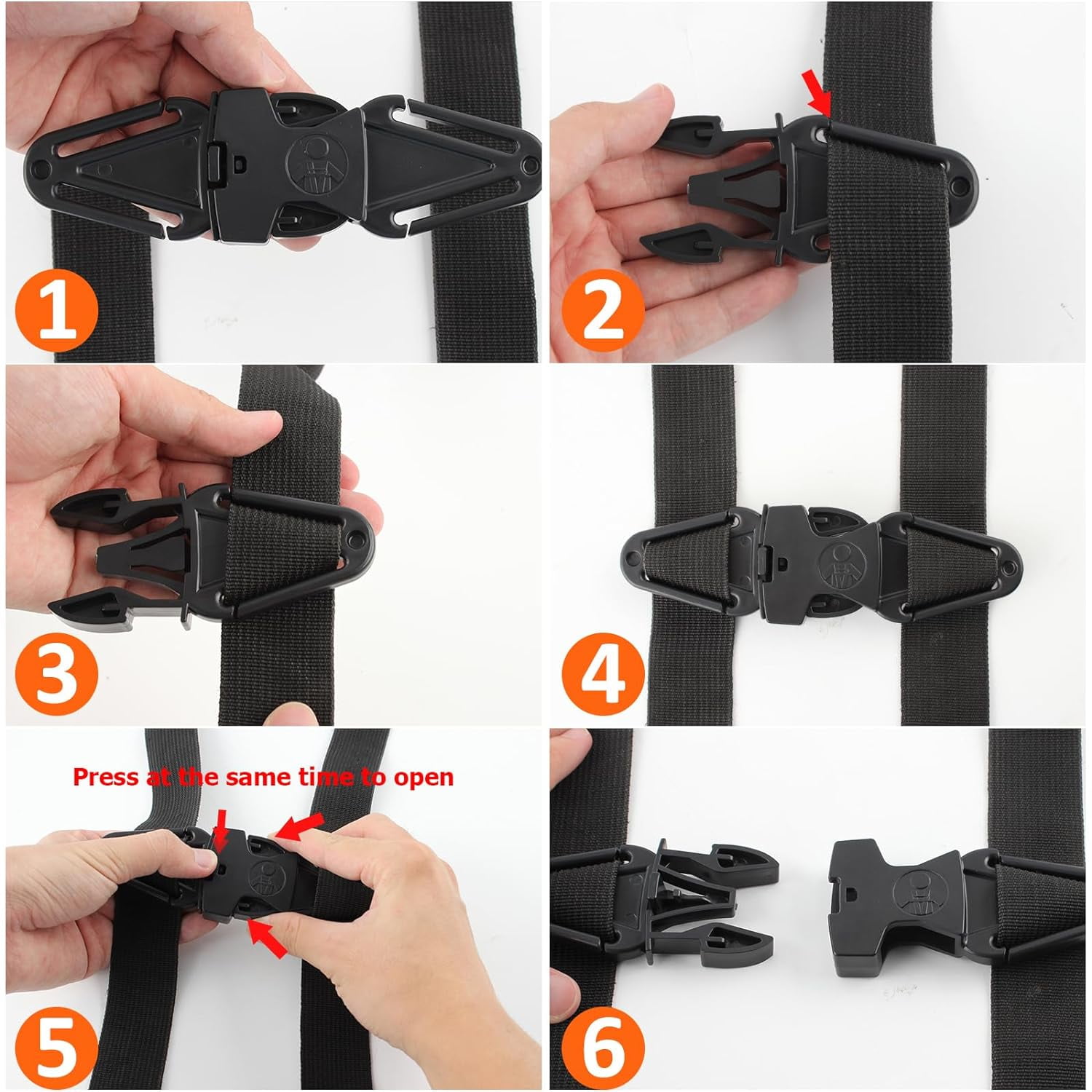 1

2

3

4

Press at the same time to open

5

6