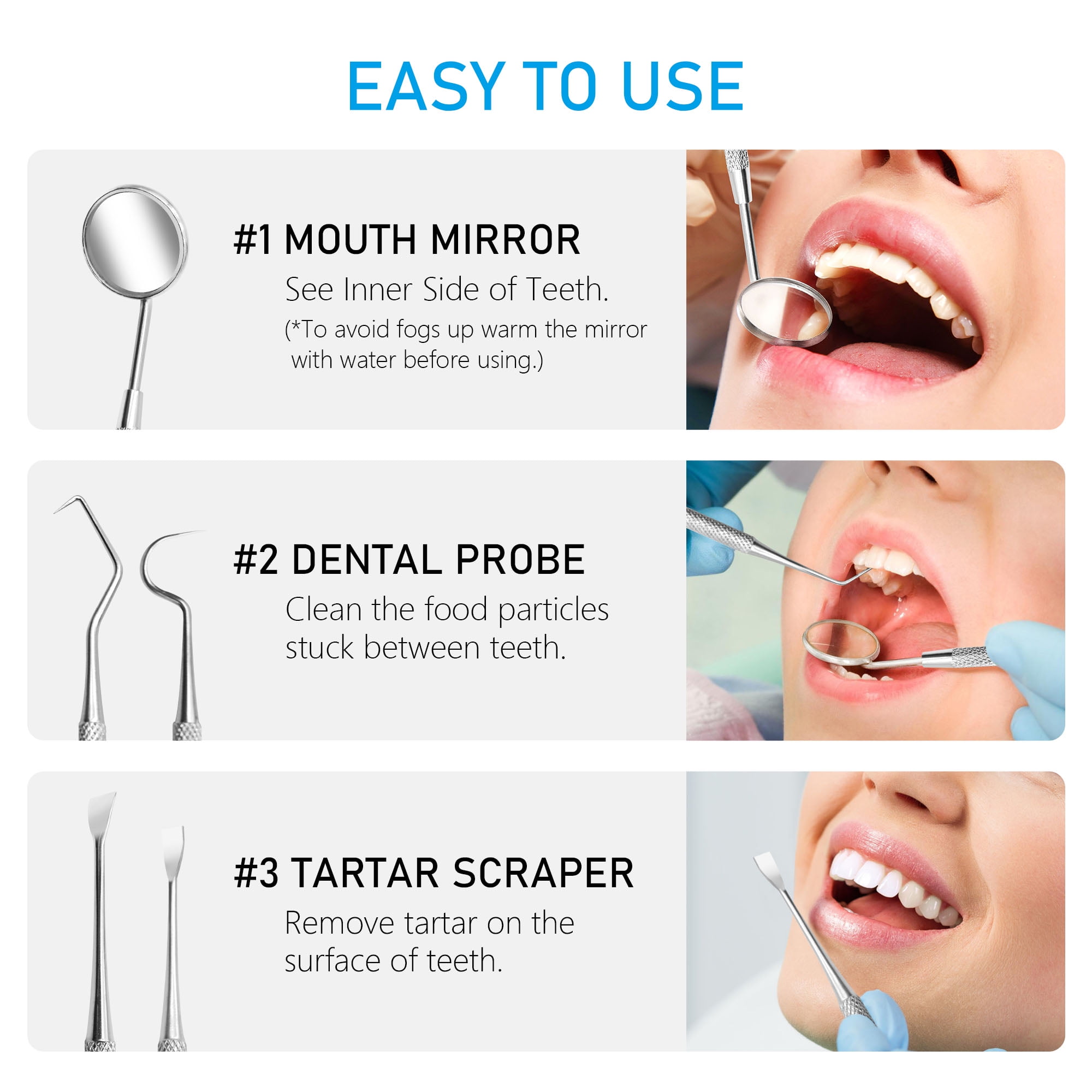 EASY TO USE

#1 MOUTH MIRROR
See Inner Side of Teeth.
(*To avoid fogs up warm the mirror with water before using.)

#2 DENTAL PROBE
Clean the food particles stuck between teeth.

#3 TARTAR SCRAPER
Remove tartar on the surface of teeth.