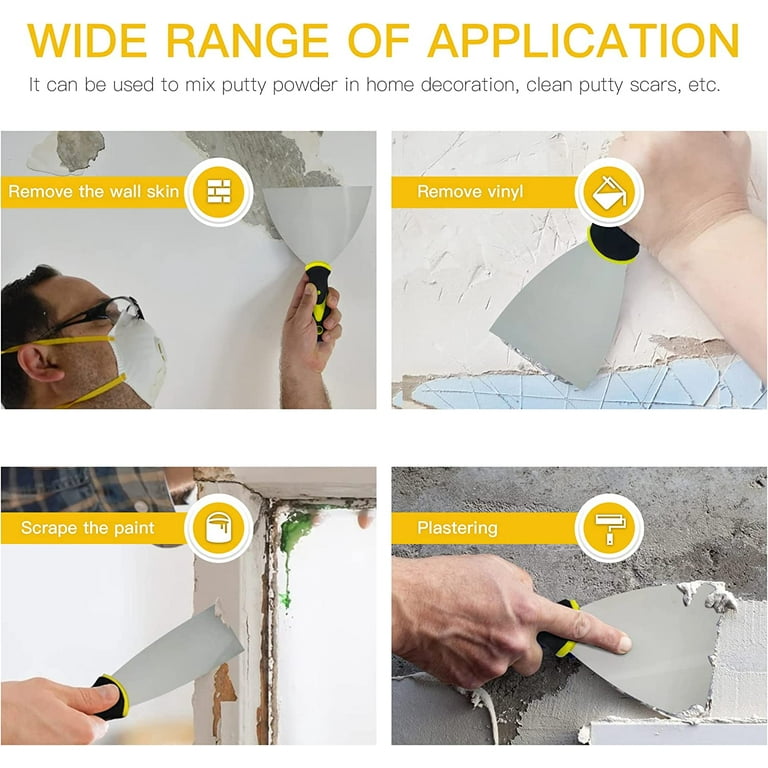 WIDE RANGE OF APPLICATION

It can be used to mix putty powder in home decoration, clean putty scars, etc.

Remove the wall skin

Remove vinyl

Scrape the paint

Plastering