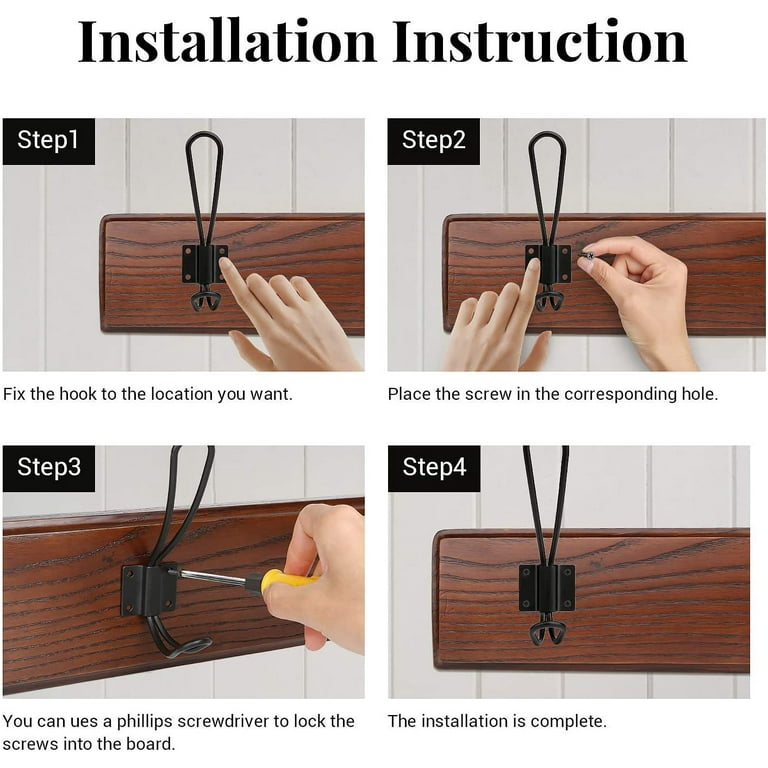 Installation Instruction

Step1

Fix the hook to the location you want.

Step2

Place the screw in the corresponding hole.

Step3

You can ues a phillips screwdriver to lock the screws into the board.

Step4

The installation is complete.