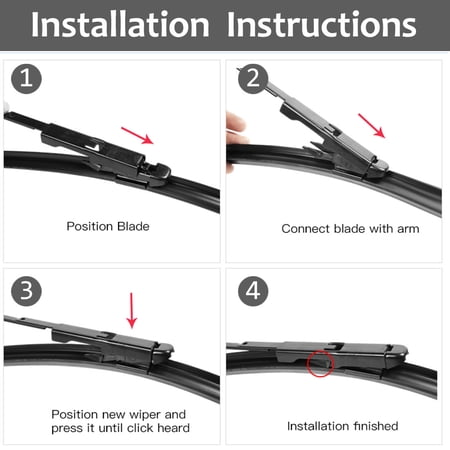 Installation Instructions

1

Position Blade

2

Connect blade with arm

3

Position new wiper and press it until click heard

4

Installation finished