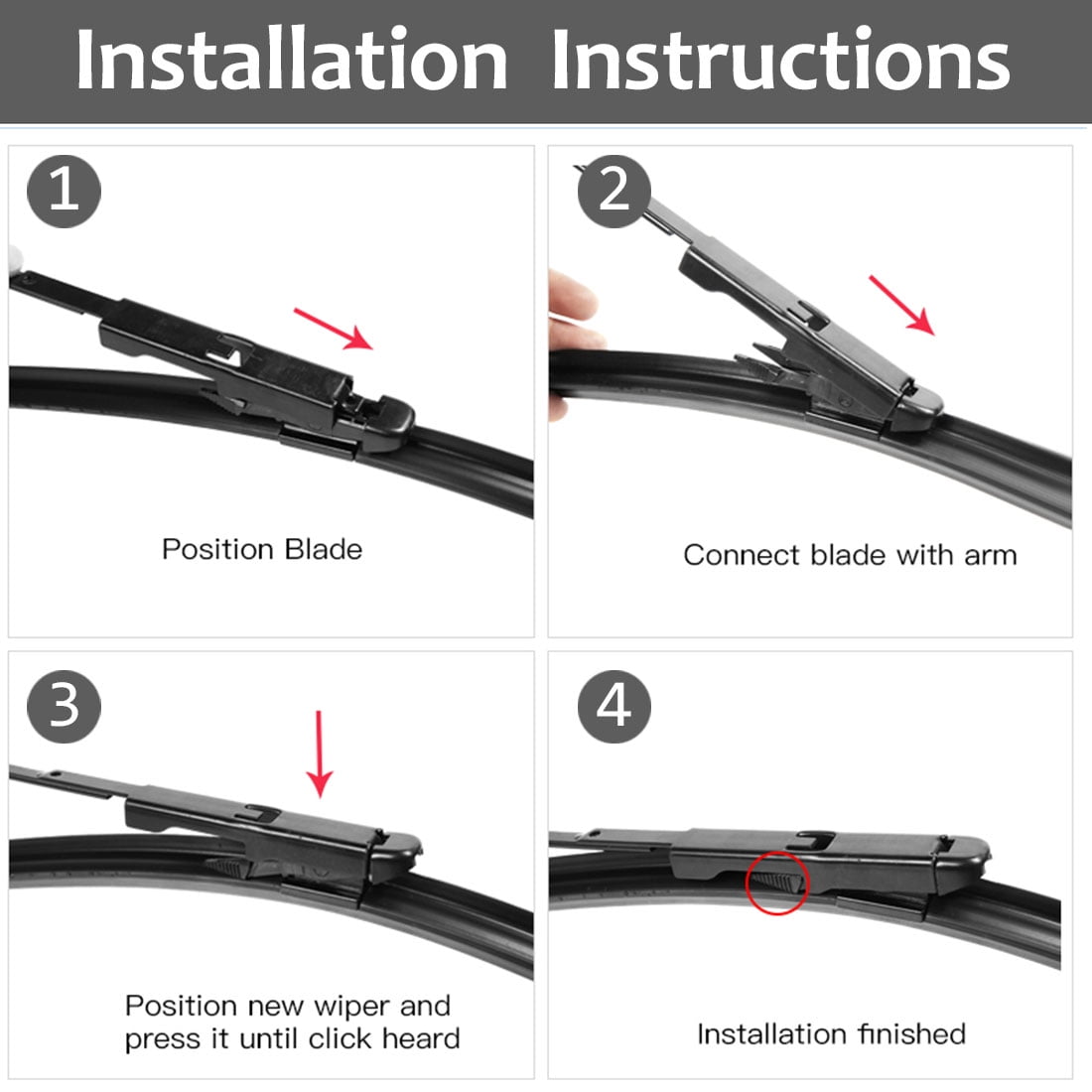 Installation Instructions

1

Position Blade

2

Connect blade with arm

3

Position new wiper and press it until click heard

4

Installation finished