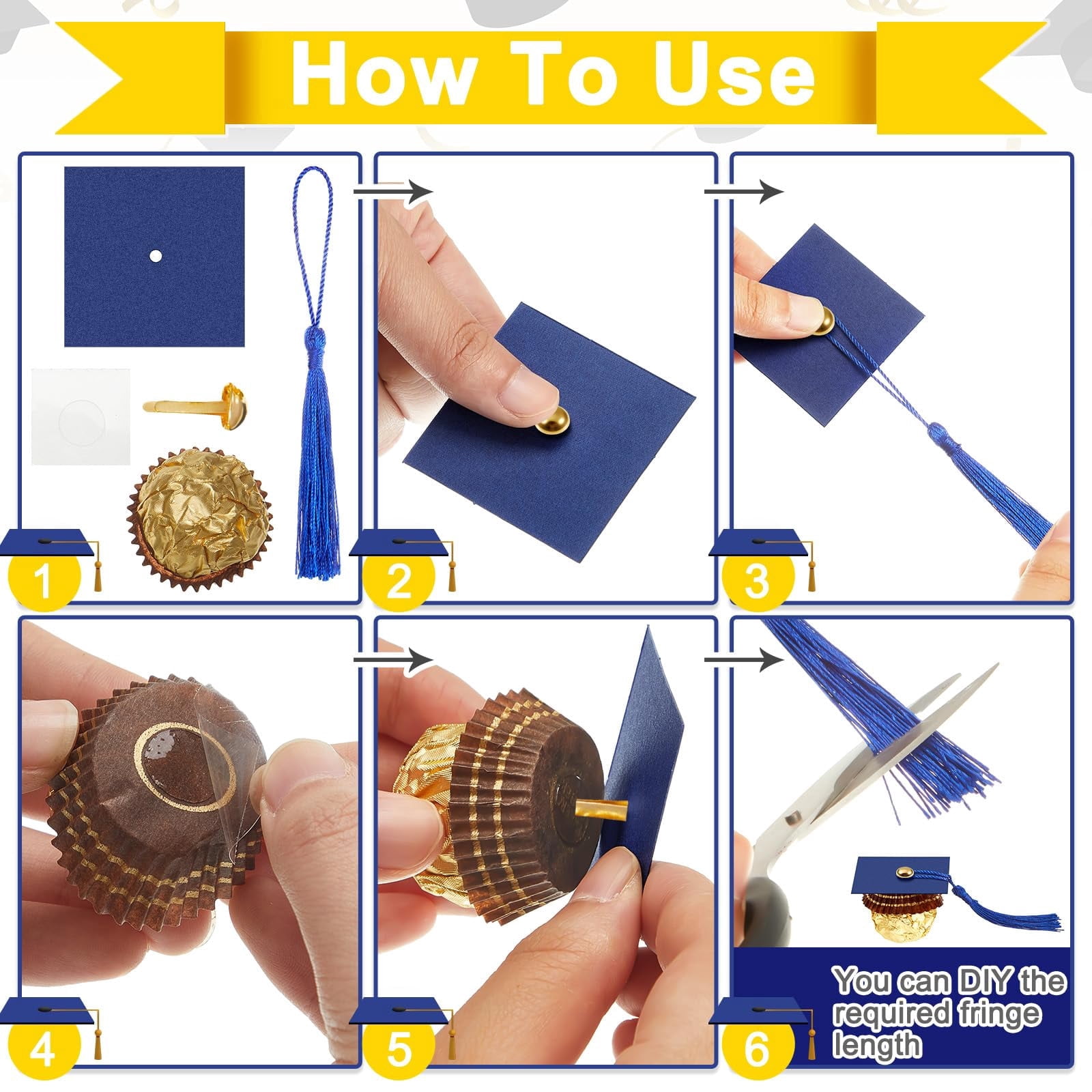 How To Use

1

2

3

4

5

6

You can DIY the required fringe length