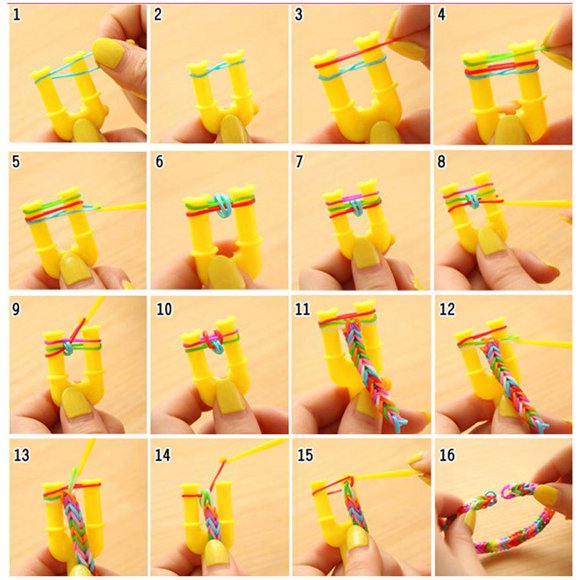 1

2

3

4

5

6

7

8

9

10

11

12

13

14

15

16