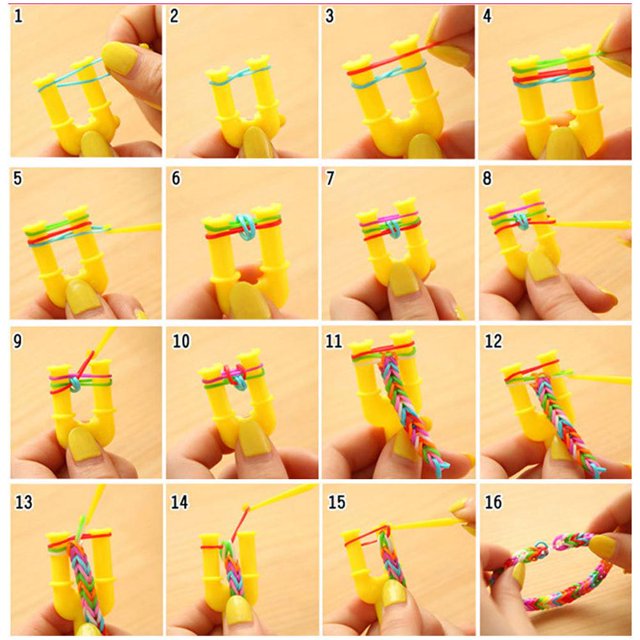 1
2
3
4
5
6
7
8
9
10
11
12
13
14
15
16