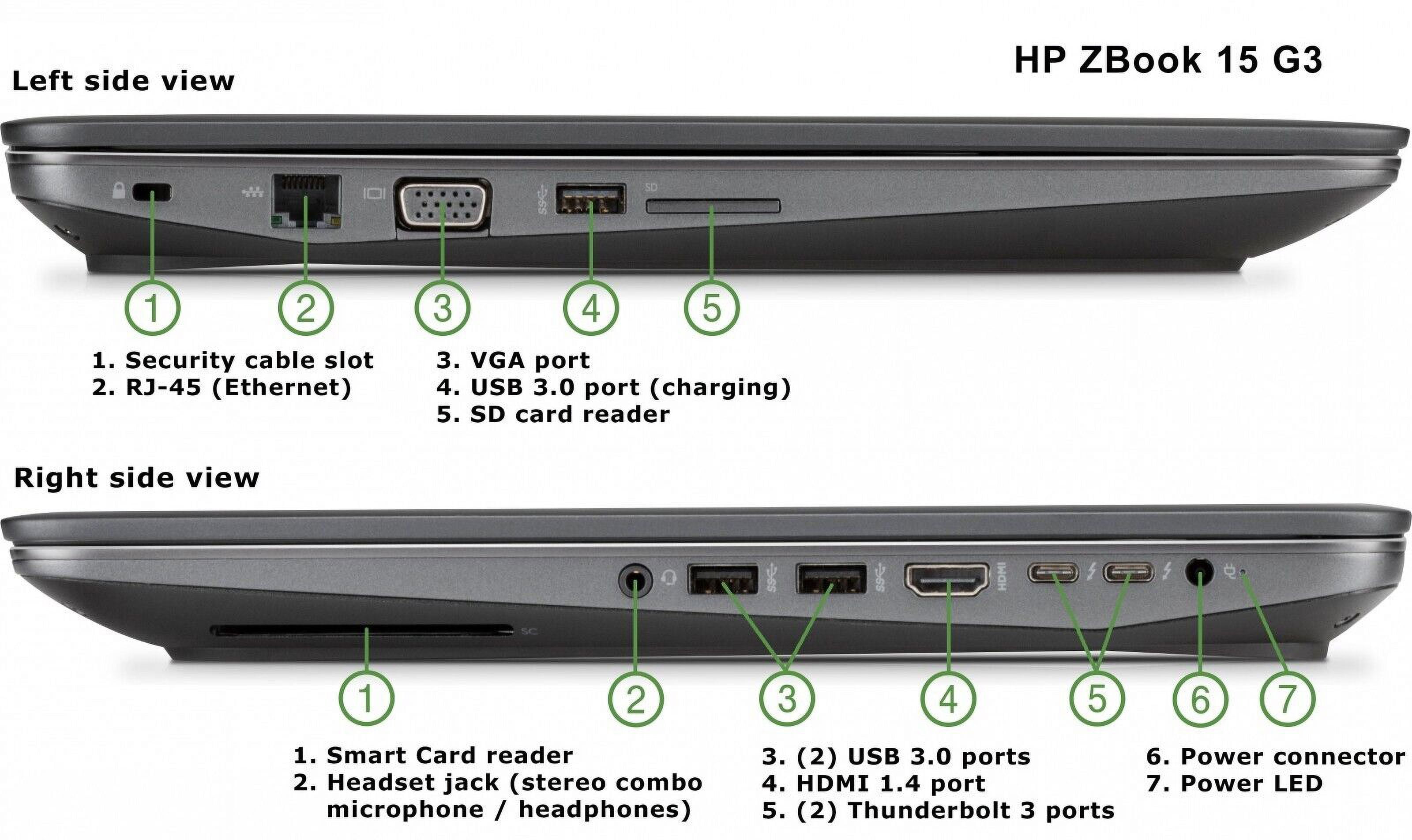 HP ZBook 15 G3

Left side view

SD

1 2 3 4 5

1. Security cable slot
2. RJ-45 (Ethernet)

3. VGA port
4. USB 3.0 port (charging)
5. SD card reader

Right side view

SC

HDMI

1 2 3 4 5 6 7

1. Smart Card reader
2. Headset jack (stereo combo microphone / headphones)

3. (2) USB 3.0 ports
4. HDMI 1.4 port
5. (2) Thunderbolt 3 ports

6. Power connector
7. Power LED