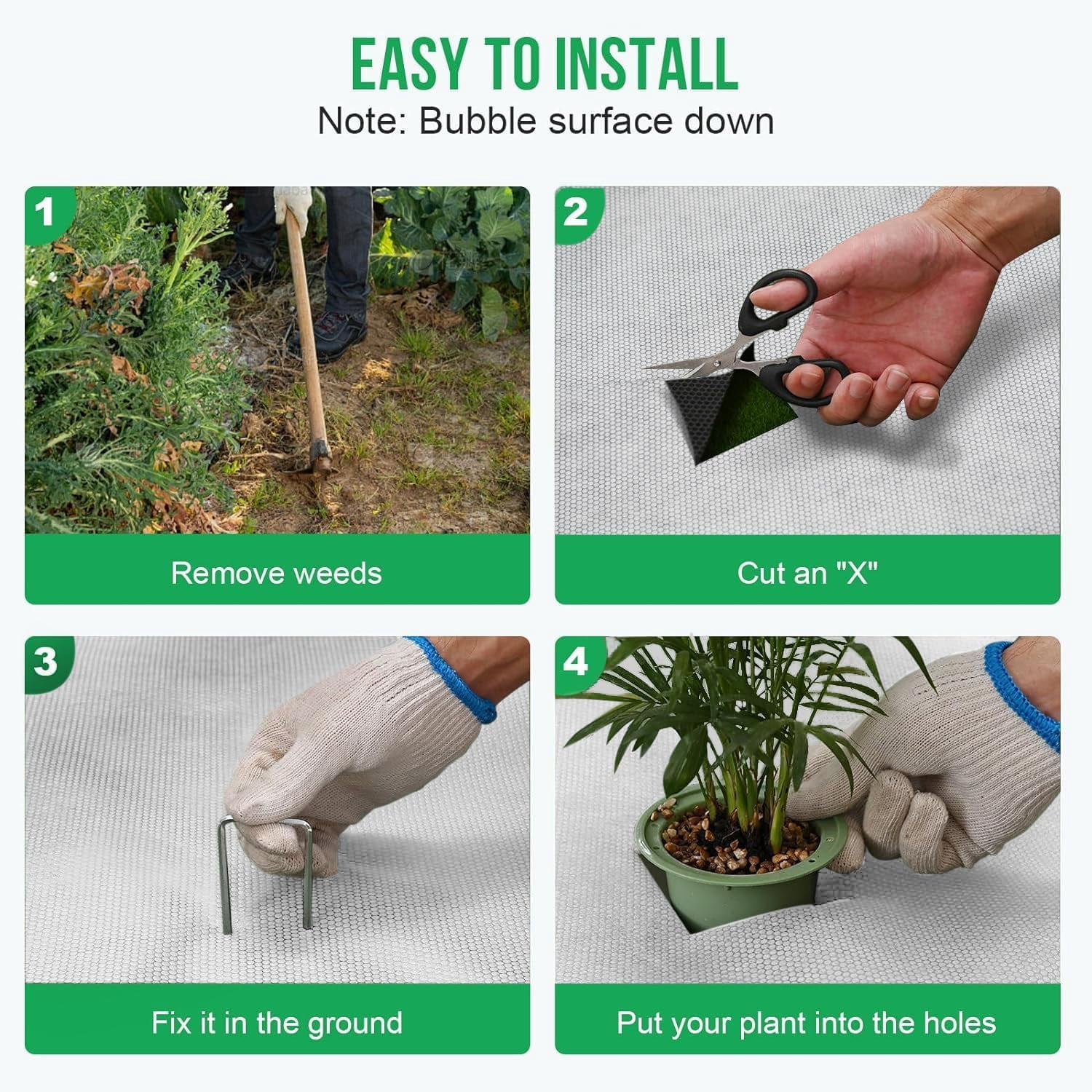 EASY TO INSTALL
Note: Bubble surface down

1
Remove weeds

2
Cut an "X"

3
Fix it in the ground

4
Put your plant into the holes