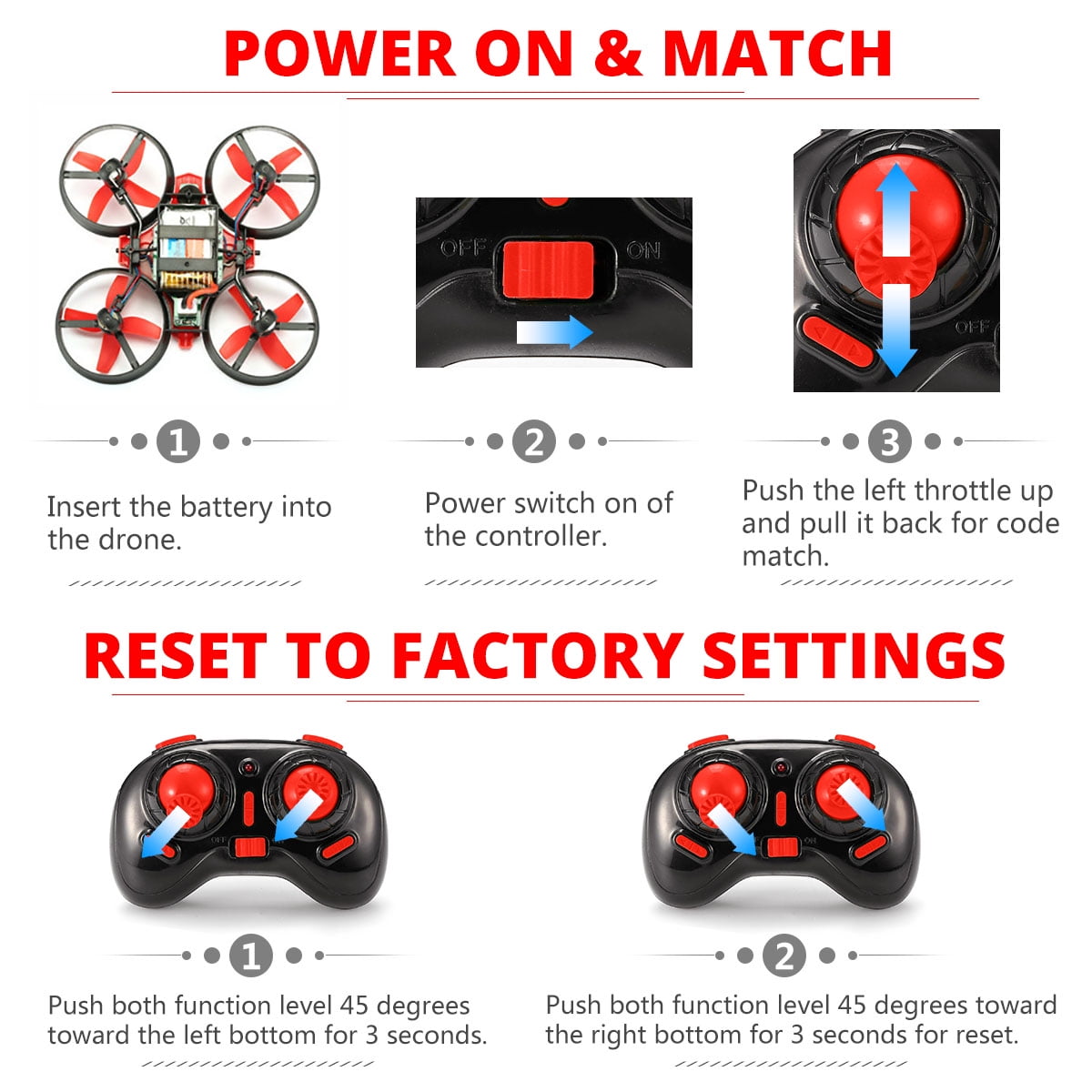 POWER ON & MATCH

OFF ON

OFF

1

Insert the battery into the drone.

2

Power switch on of the controller.

3

Push the left throttle up and pull it back for code match.

RESET TO FACTORY SETTINGS

1

Push both function level 45 degrees toward the left bottom for 3 seconds.

2

Push both function level 45 degrees toward the right bottom for 3 seconds for reset.