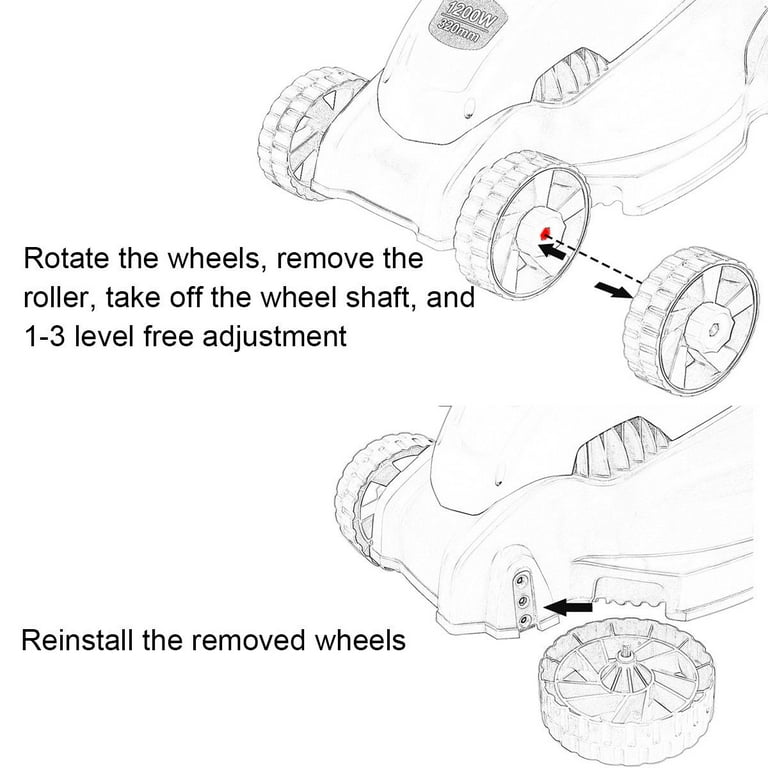 1200W
320mm

Rotate the wheels, remove the roller, take off the wheel shaft, and 1-3 level free adjustment

Reinstall the removed wheels