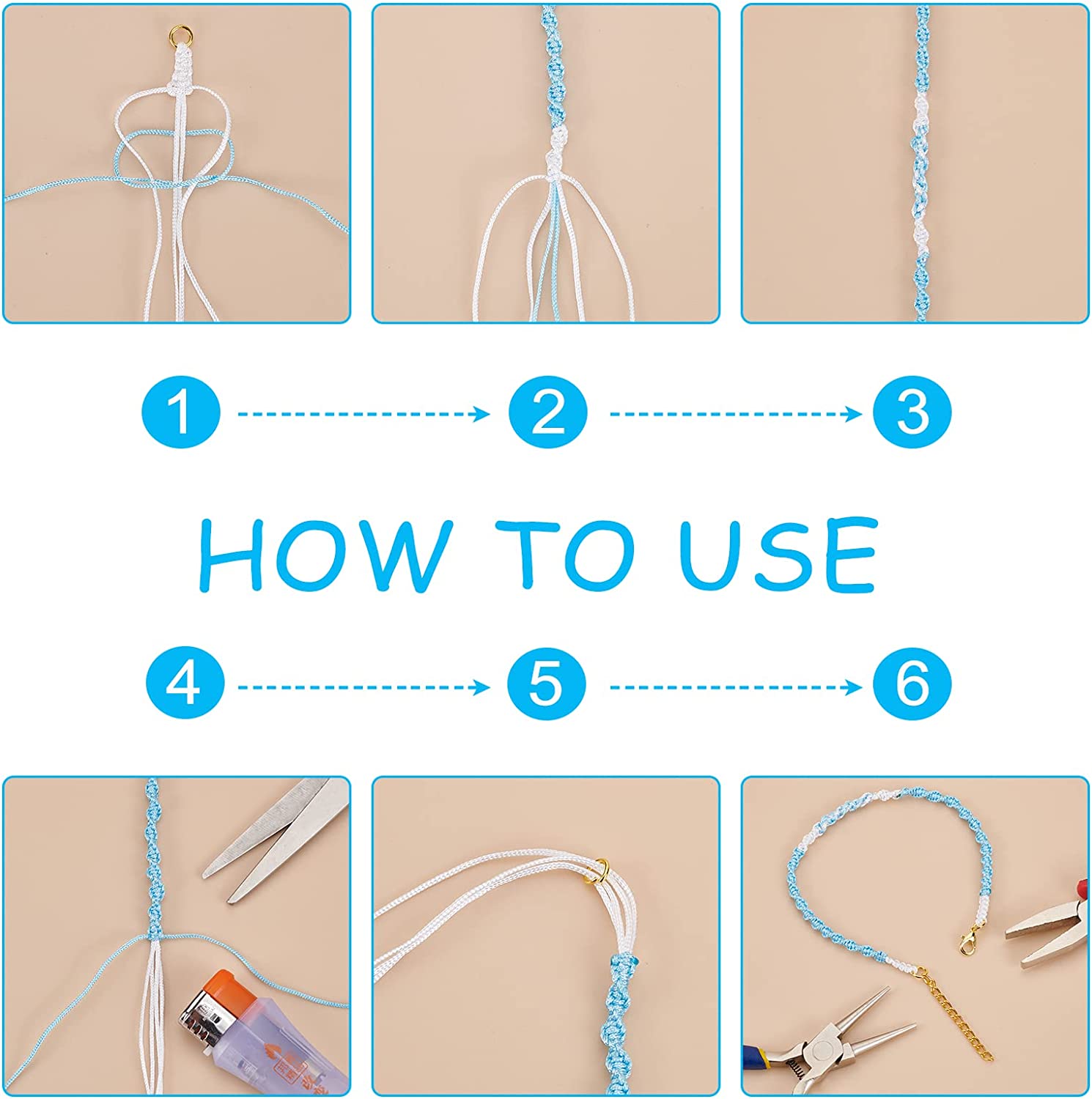 1

2

3

HOW TO USE

4

5

6