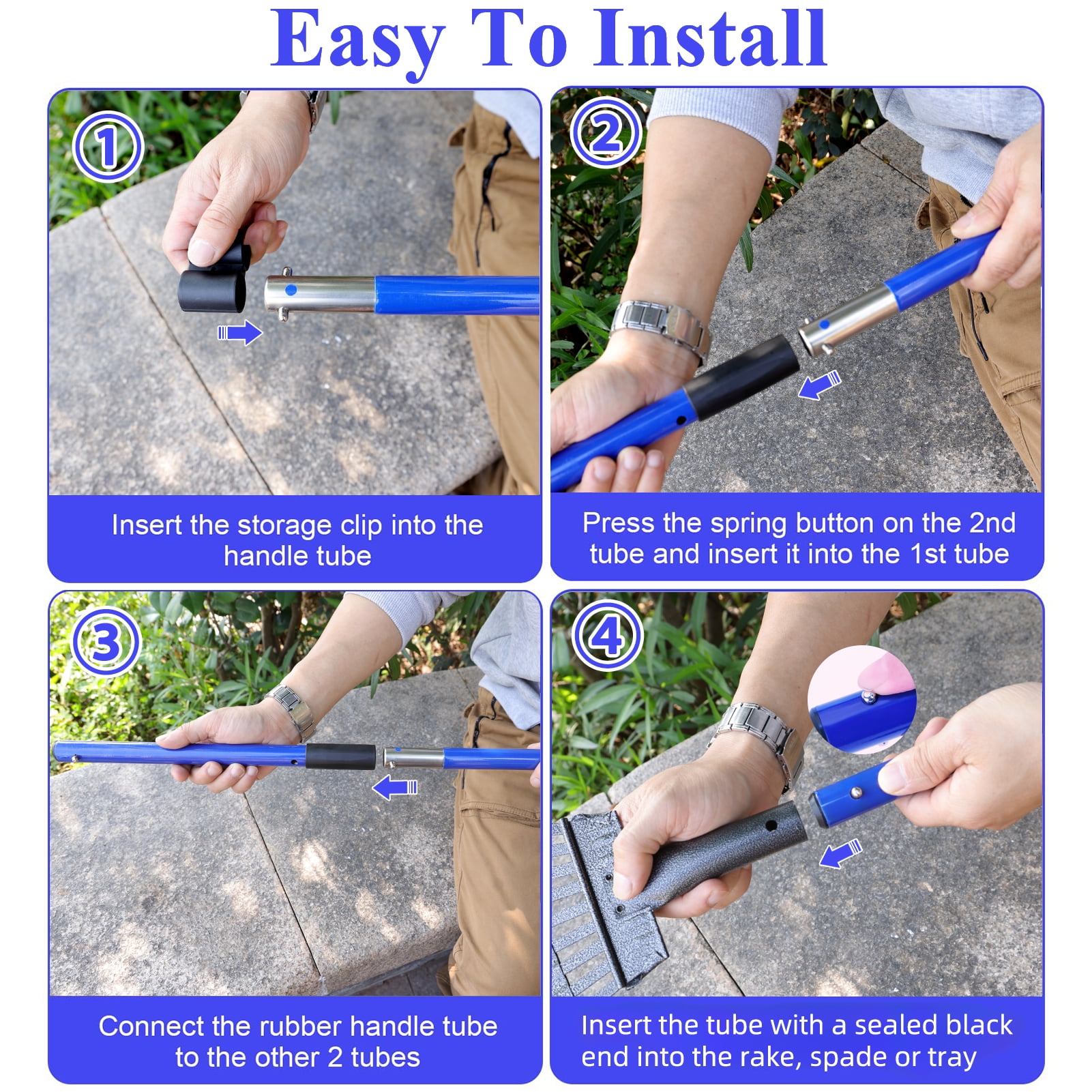 Easy To Install

1

Insert the storage clip into the handle tube

2

Press the spring button on the 2nd tube and insert it into the 1st tube

3

Connect the rubber handle tube to the other 2 tubes

4

Insert the tube with a sealed black end into the rake, spade or tray