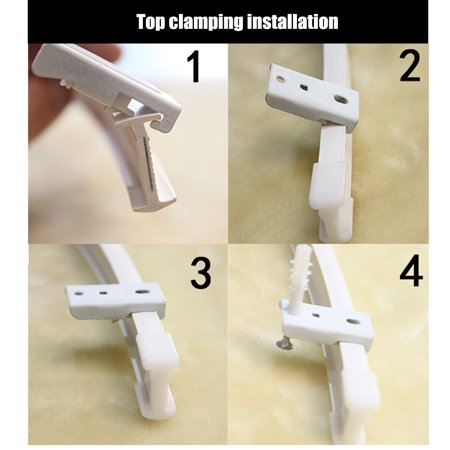 Top clamping installation

1

2

3

4