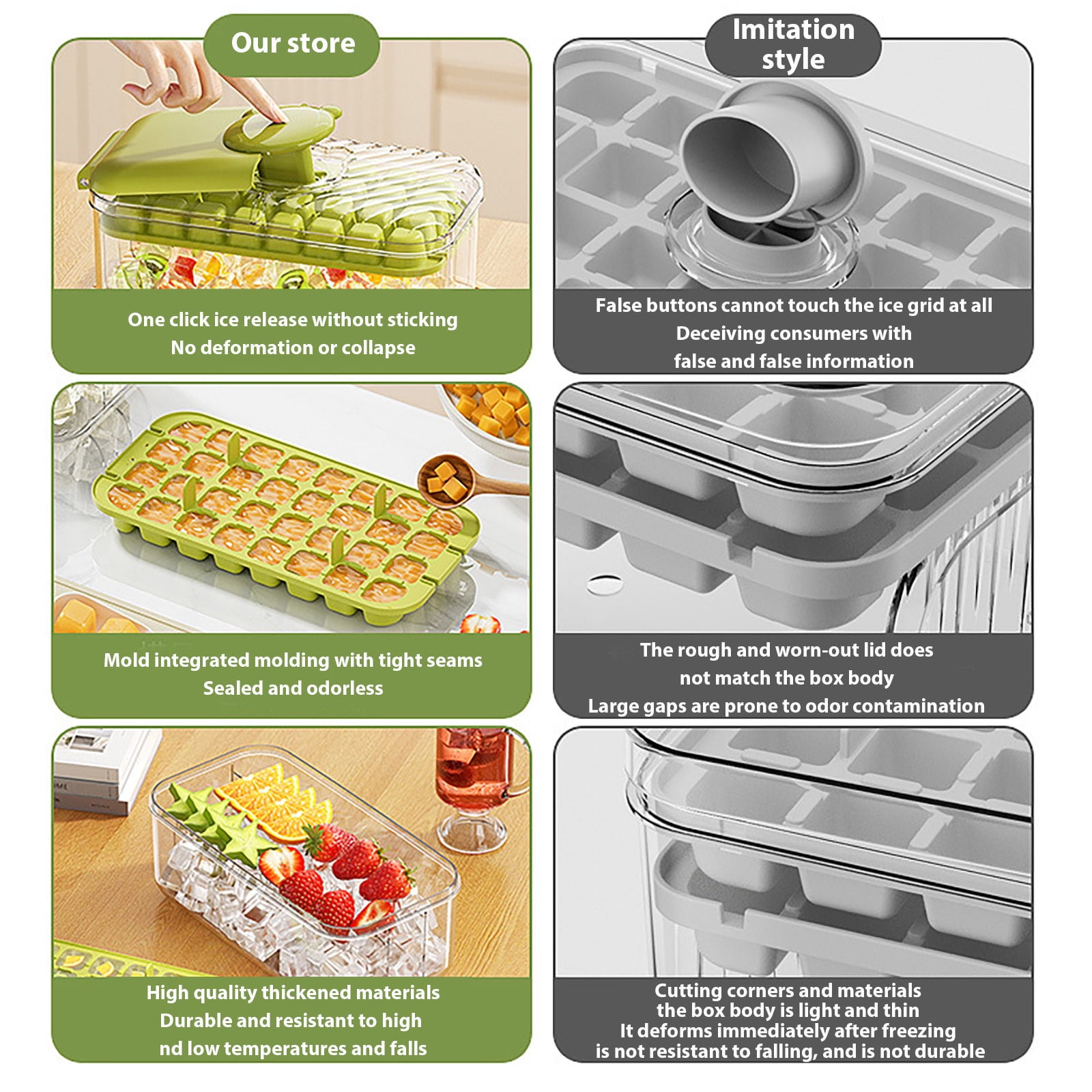 Our store

One click ice release without sticking
No deformation or collapse

Mold integrated molding with tight seams
Sealed and odorless

High quality thickened materials
Durable and resistant to high
nd low temperatures and falls

Imitation style

False buttons cannot touch the ice grid at all
Deceiving consumers with
false and false information

The rough and worn-out lid does
not match the box body
Large gaps are prone to odor contamination

Cutting corners and materials
the box body is light and thin
It deforms immediately after freezing
is not resistant to falling, and is not durable