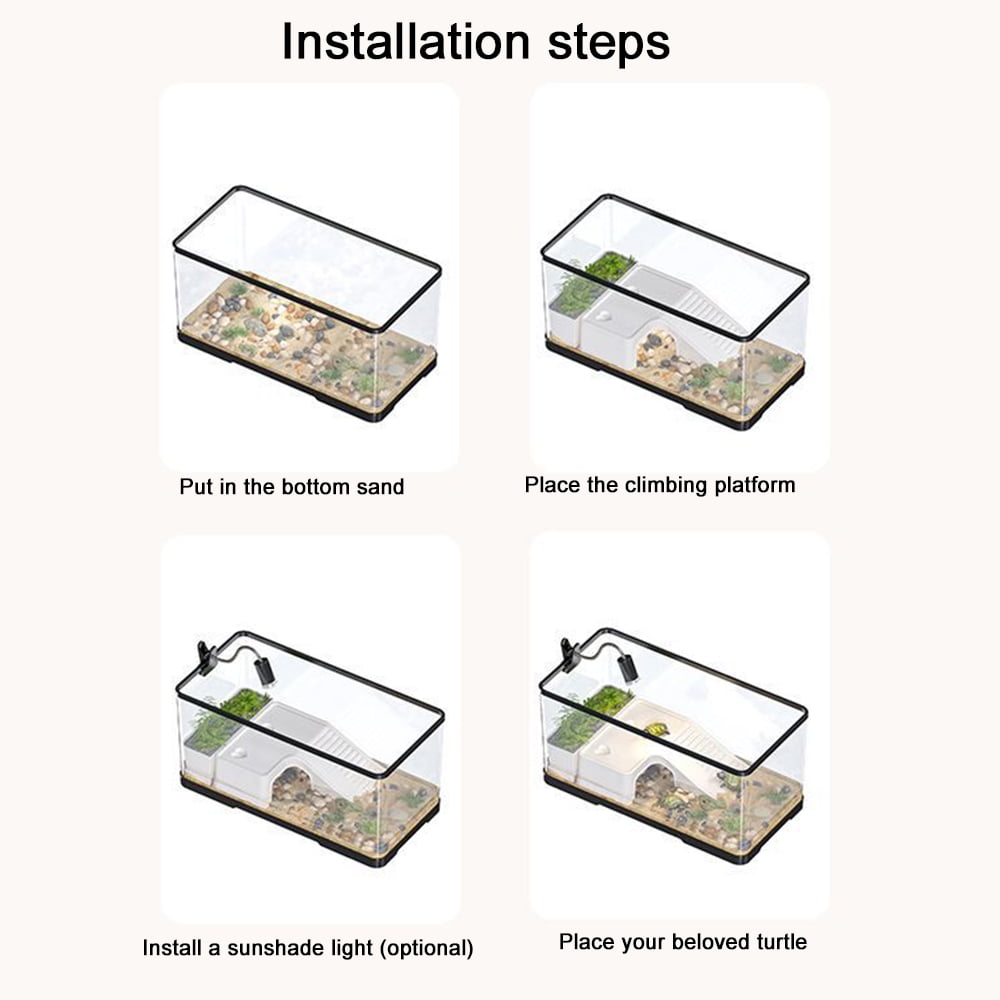 Installation steps

Put in the bottom sand

Place the climbing platform

Install a sunshade light (optional)

Place your beloved turtle