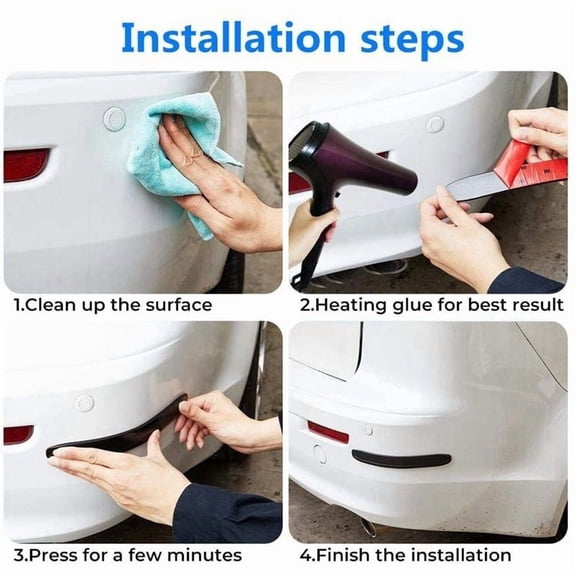 Installation steps

1.Clean up the surface

2.Heating glue for best result

3.Press for a few minutes

4.Finish the installation