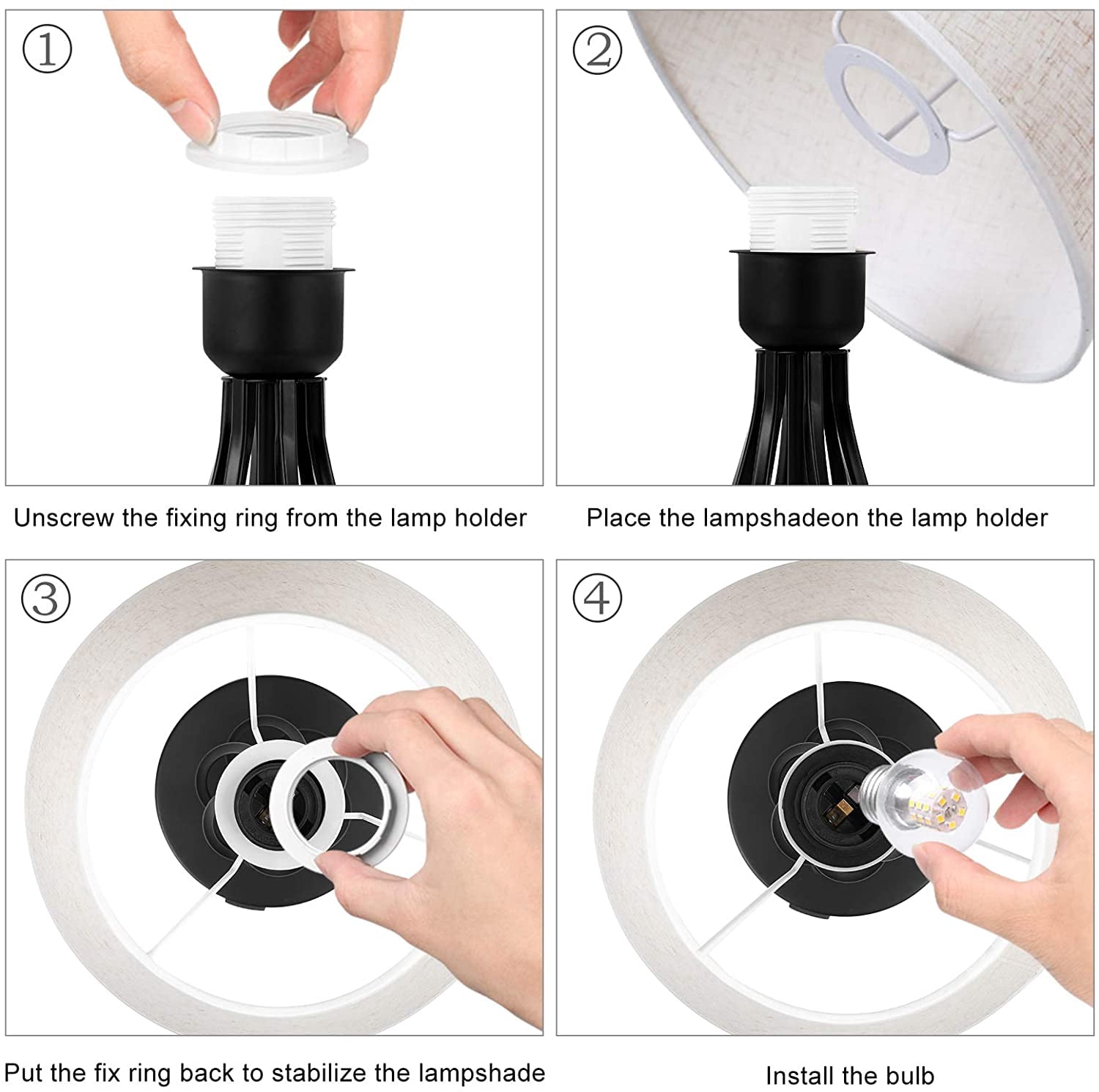 ①

Unscrew the fixing ring from the lamp holder

②

Place the lampshadeon the lamp holder

③

Put the fix ring back to stabilize the lampshade

④

Install the bulb