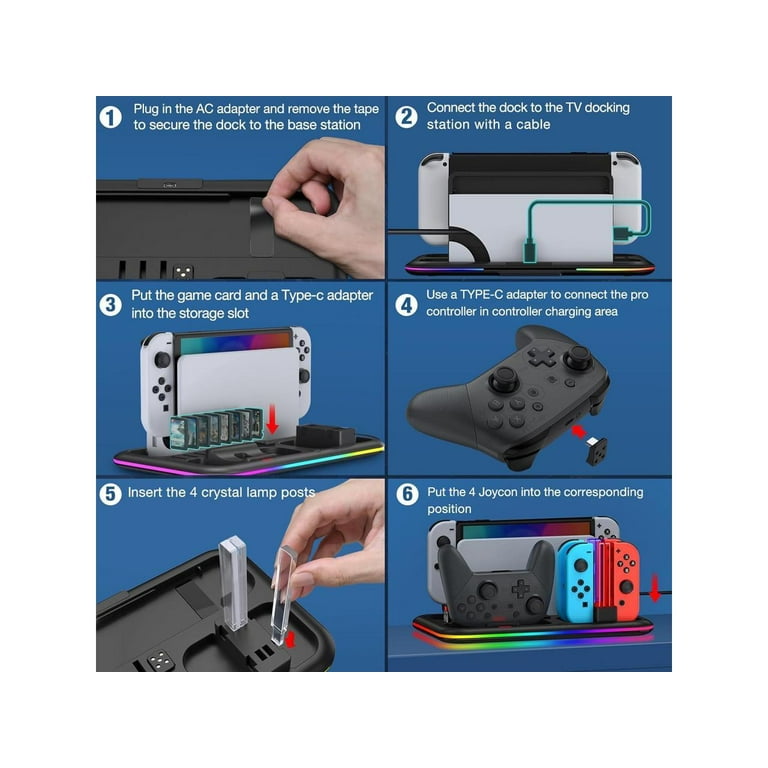 1 Plug in the AC adapter and remove the tape to secure the dock to the base station

2 Connect the dock to the TV docking station with a cable

3 Put the game card and a Type-c adapter into the storage slot

4 Use a TYPE-C adapter to connect the pro controller in controller charging area

5 Insert the 4 crystal lamp posts

6 Put the 4 Joycon into the corresponding position