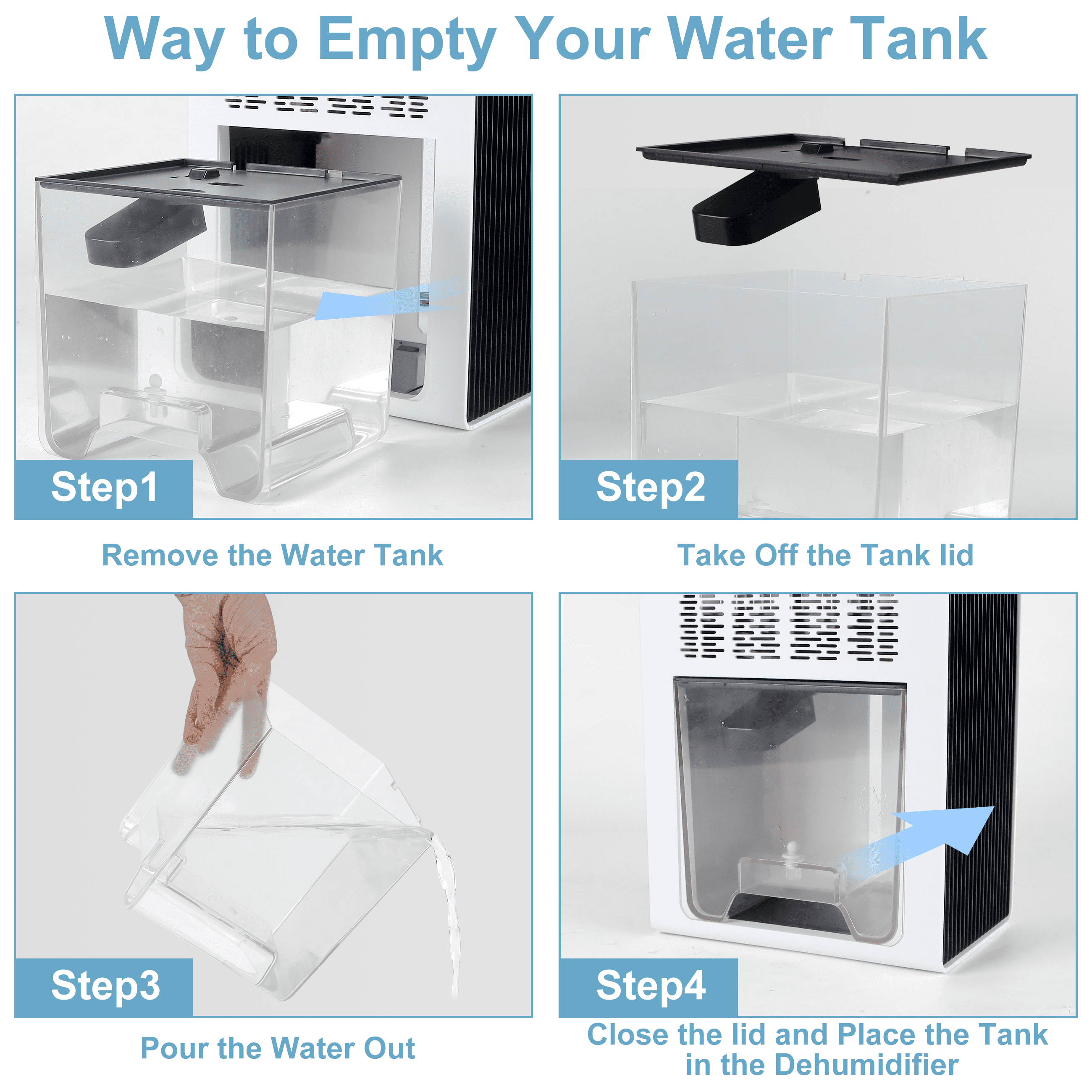 Way to Empty Your Water Tank

Step1

Remove the Water Tank

Step2

Take Off the Tank lid

Step3

Pour the Water Out

Step4

Close the lid and Place the Tank in the Dehumidifier