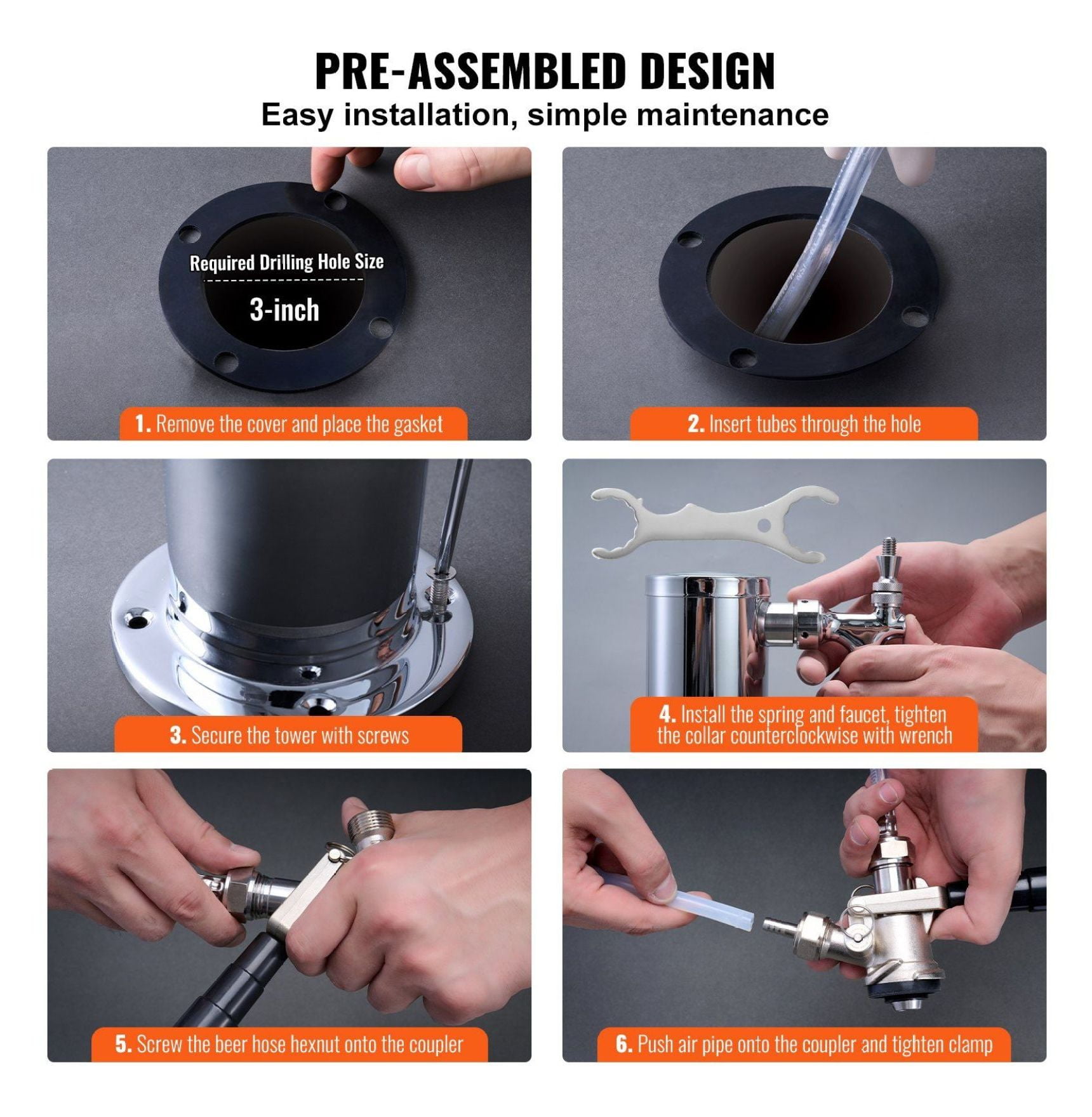 PRE-ASSEMBLED DESIGN

Easy installation, simple maintenance

Required Drilling Hole Size

3-inch

1. Remove the cover and place the gasket

2. Insert tubes through the hole

3. Secure the tower with screws

4. Install the spring and faucet, tighten the collar counterclockwise with wrench

5. Screw the beer hose hexnut onto the coupler

6. Push air pipe onto the coupler and tighten clamp