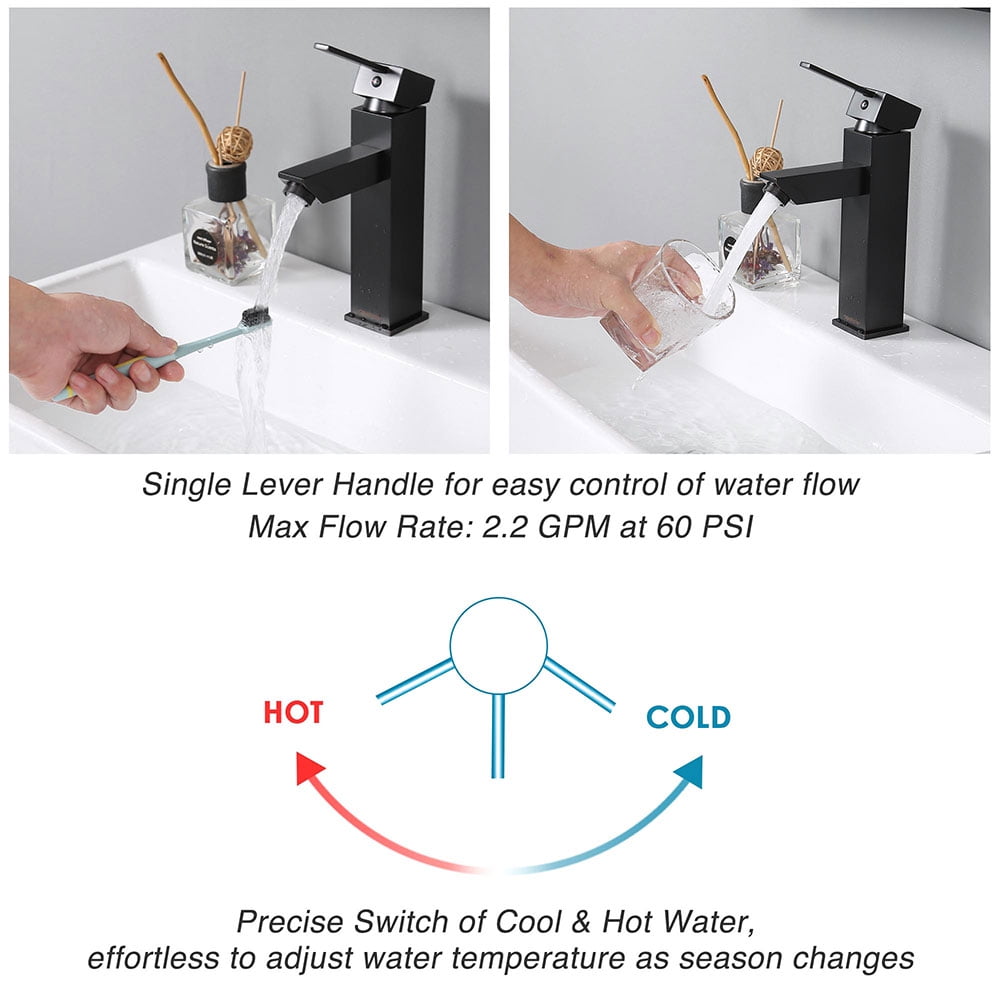 Single Lever Handle for easy control of water flow
Max Flow Rate: 2.2 GPM at 60 PSI

HOT

COLD

Precise Switch of Cool & Hot Water,
effortless to adjust water temperature as season changes