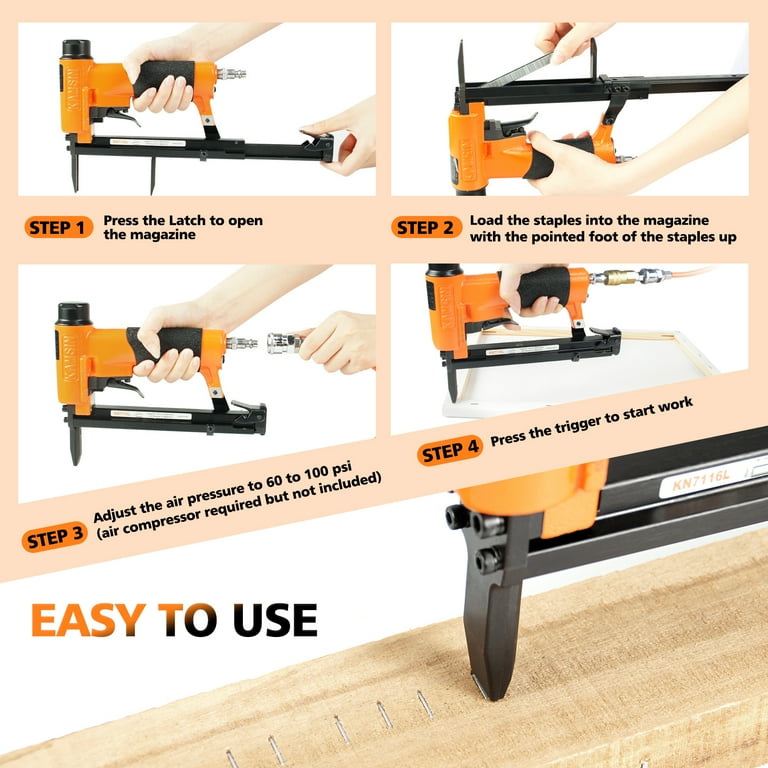 STEP 1 Press the Latch to open the magazine

STEP 2 Load the staples into the magazine with the pointed foot of the staples up

STEP 3 Adjust the air pressure to 60 to 100 psi (air compressor required but not included)

STEP 4 Press the trigger to start work

KN7116L

EASY TO USE