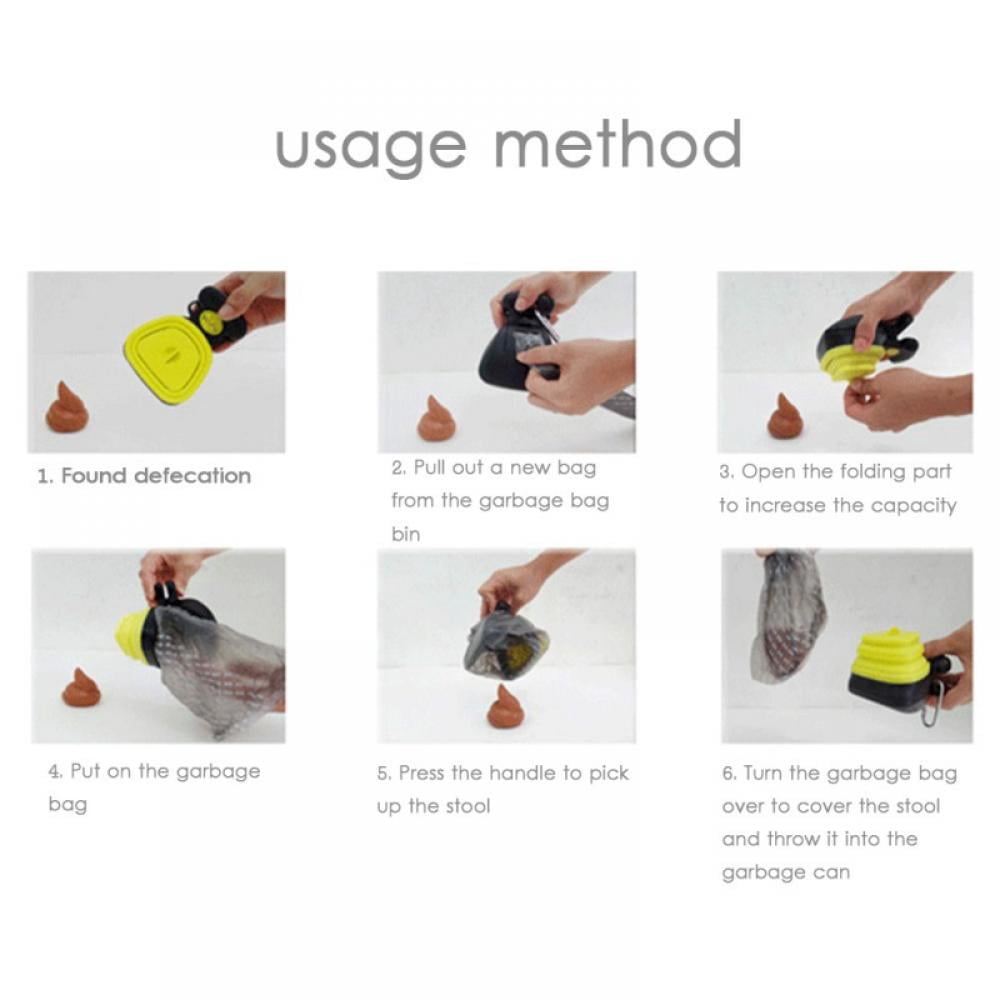 usage method

1. Found defecation

2. Pull out a new bag from the garbage bag bin

3. Open the folding part to increase the capacity

4. Put on the garbage bag

5. Press the handle to pick up the stool

6. Turn the garbage bag over to cover the stool and throw it into the garbage can