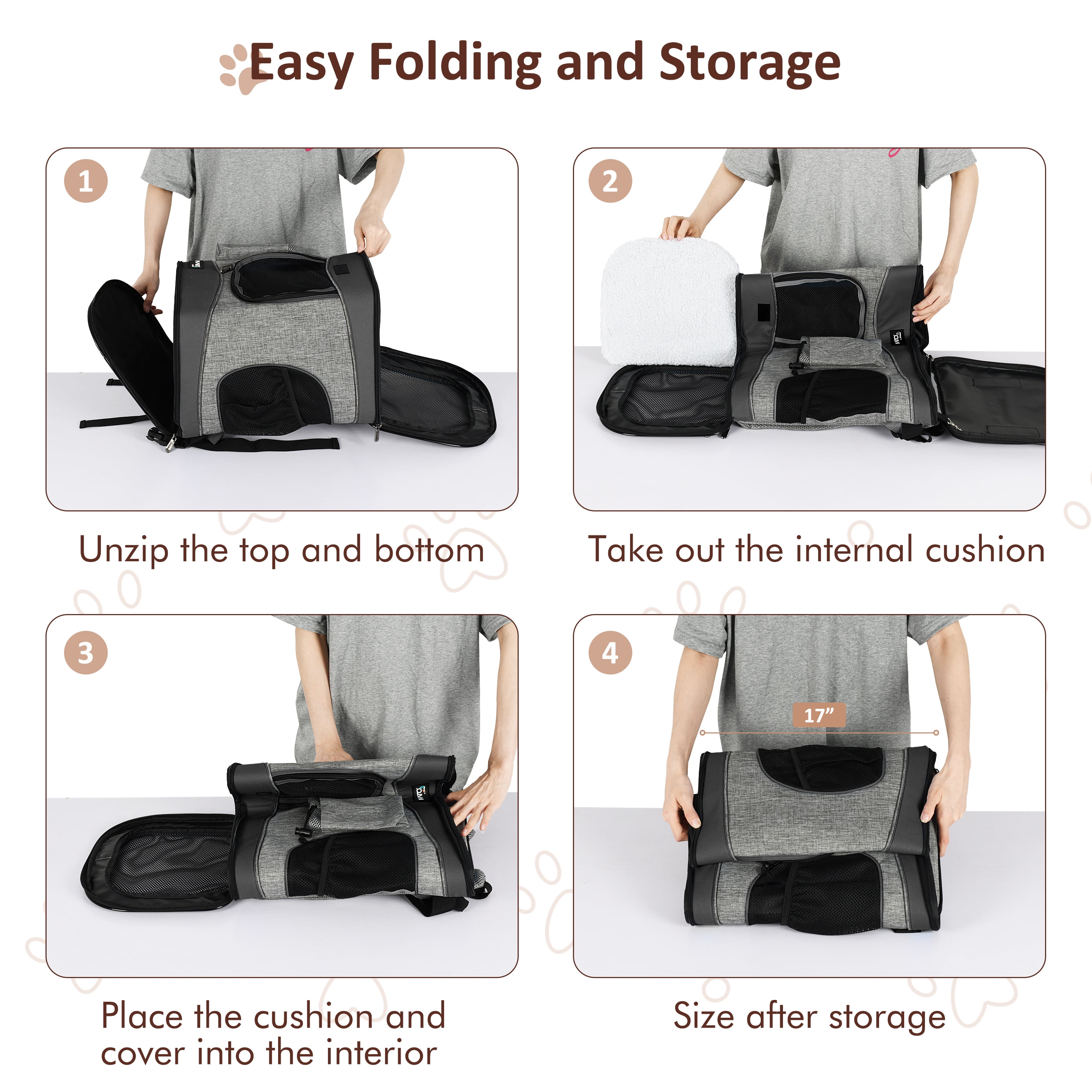 Easy Folding and Storage

1

Unzip the top and bottom

2

Take out the internal cushion

3

Place the cushion and cover into the interior

4

17”

Size after storage