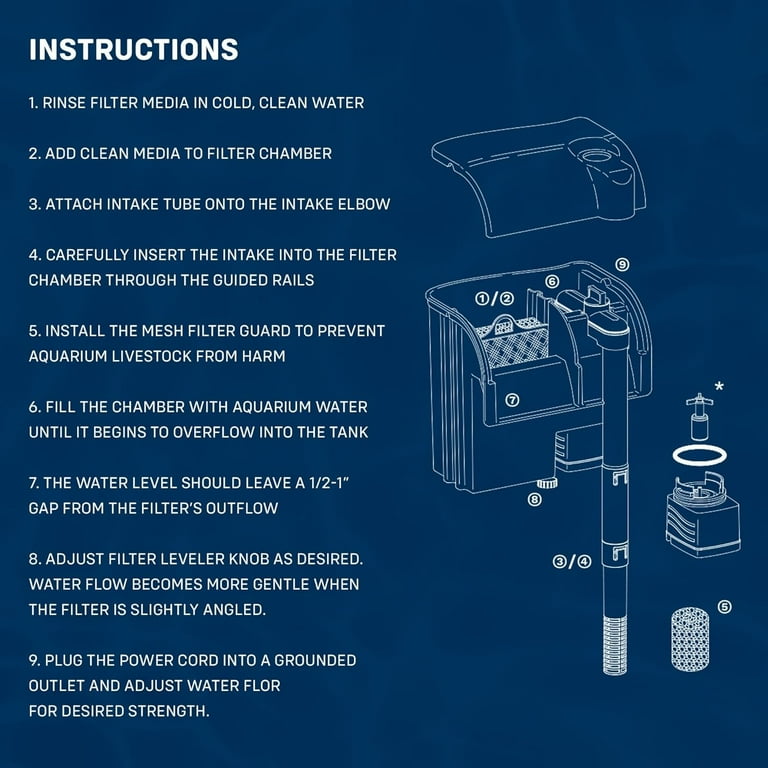 INSTRUCTIONS

1. RINSE FILTER MEDIA IN COLD, CLEAN WATER

2. ADD CLEAN MEDIA TO FILTER CHAMBER

3. ATTACH INTAKE TUBE ONTO THE INTAKE ELBOW

4. CAREFULLY INSERT THE INTAKE INTO THE FILTER CHAMBER THROUGH THE GUIDED RAILS

5. INSTALL THE MESH FILTER GUARD TO PREVENT AQUARIUM LIVESTOCK FROM HARM

6. FILL THE CHAMBER WITH AQUARIUM WATER UNTIL IT BEGINS TO OVERFLOW INTO THE TANK

7. THE WATER LEVEL SHOULD LEAVE A 1/2-1" GAP FROM THE FILTER'S OUTFLOW

8. ADJUST FILTER LEVELER KNOB AS DESIRED. WATER FLOW BECOMES MORE GENTLE WHEN THE FILTER IS SLIGHTLY ANGLED.

9. PLUG THE POWER CORD INTO A GROUNDED OUTLET AND ADJUST WATER FLOR FOR DESIRED STRENGTH.

⑨
⑥
①/②
⑦
*
⑧
③/④
⑤