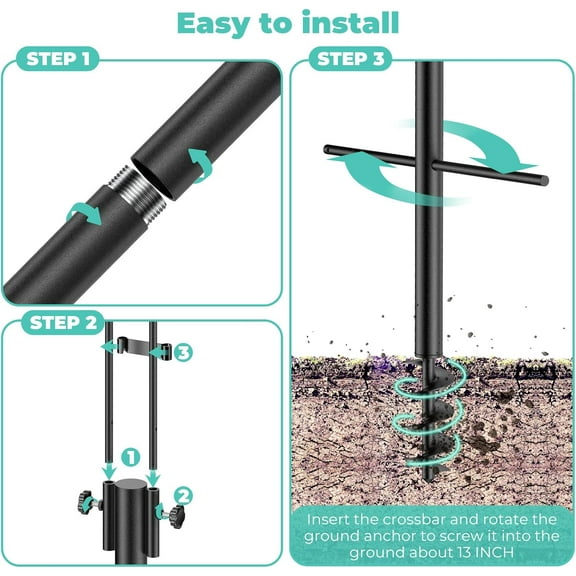 Easy to install

STEP 1

STEP 2

3

1

2

STEP 3

Insert the crossbar and rotate the ground anchor to screw it into the ground about 13 INCH