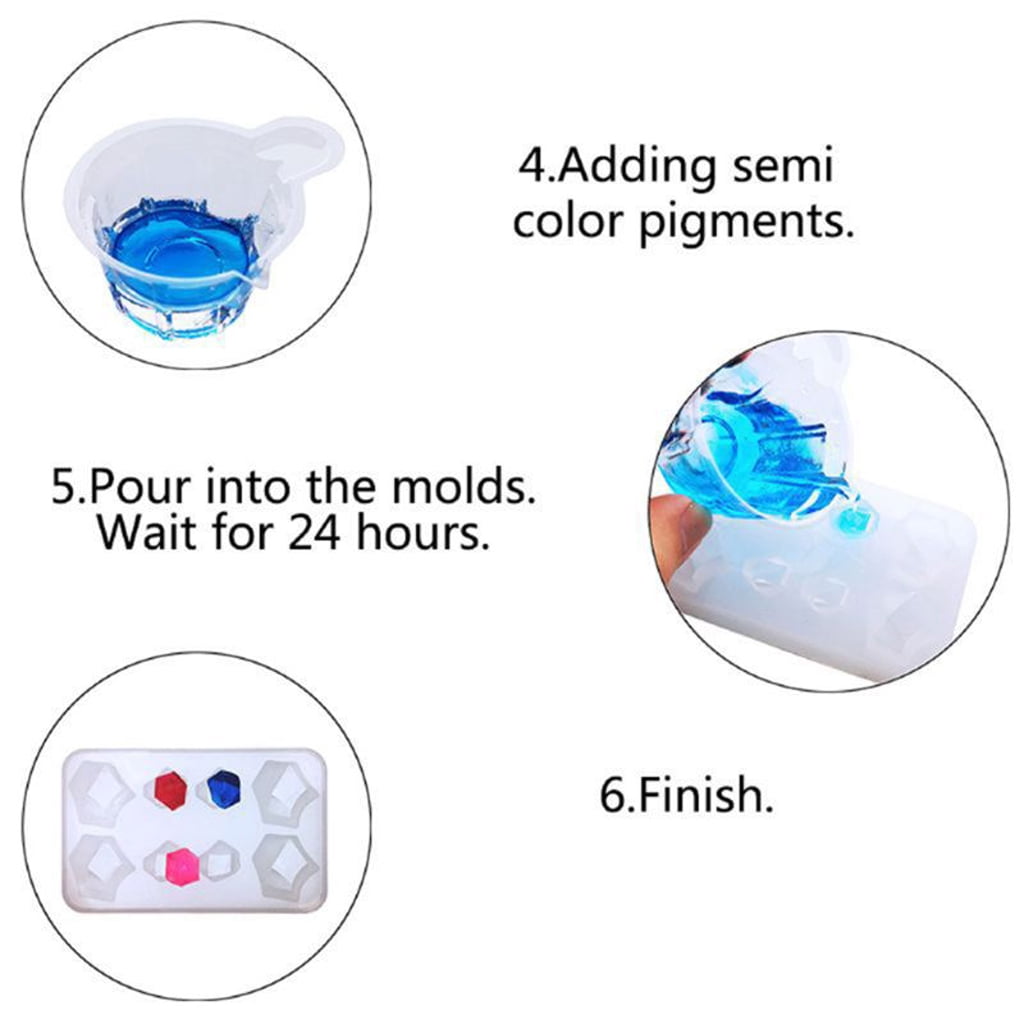 4.Adding semi color pigments.

5.Pour into the molds. Wait for 24 hours.

6.Finish.