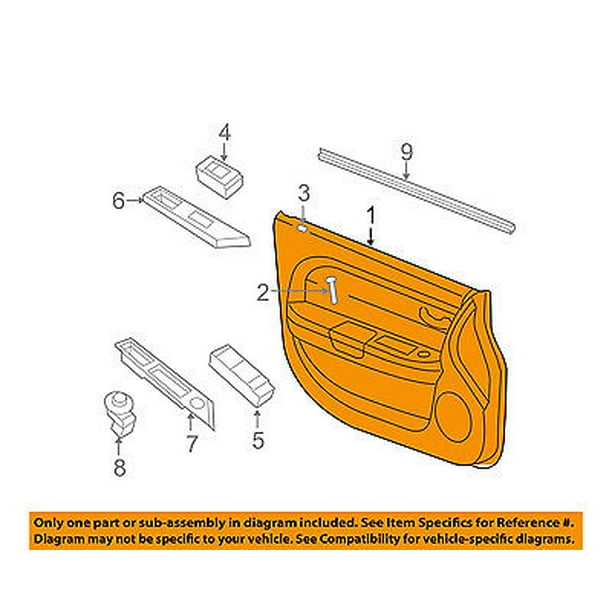 4
9
6
3
1
2
7
5
8

Only one part or sub-assembly in diagram included. See Item Specifics for Reference #.
Diagram may not be specific to your vehicle. See Compatibility for vehicle-specific diagrams.