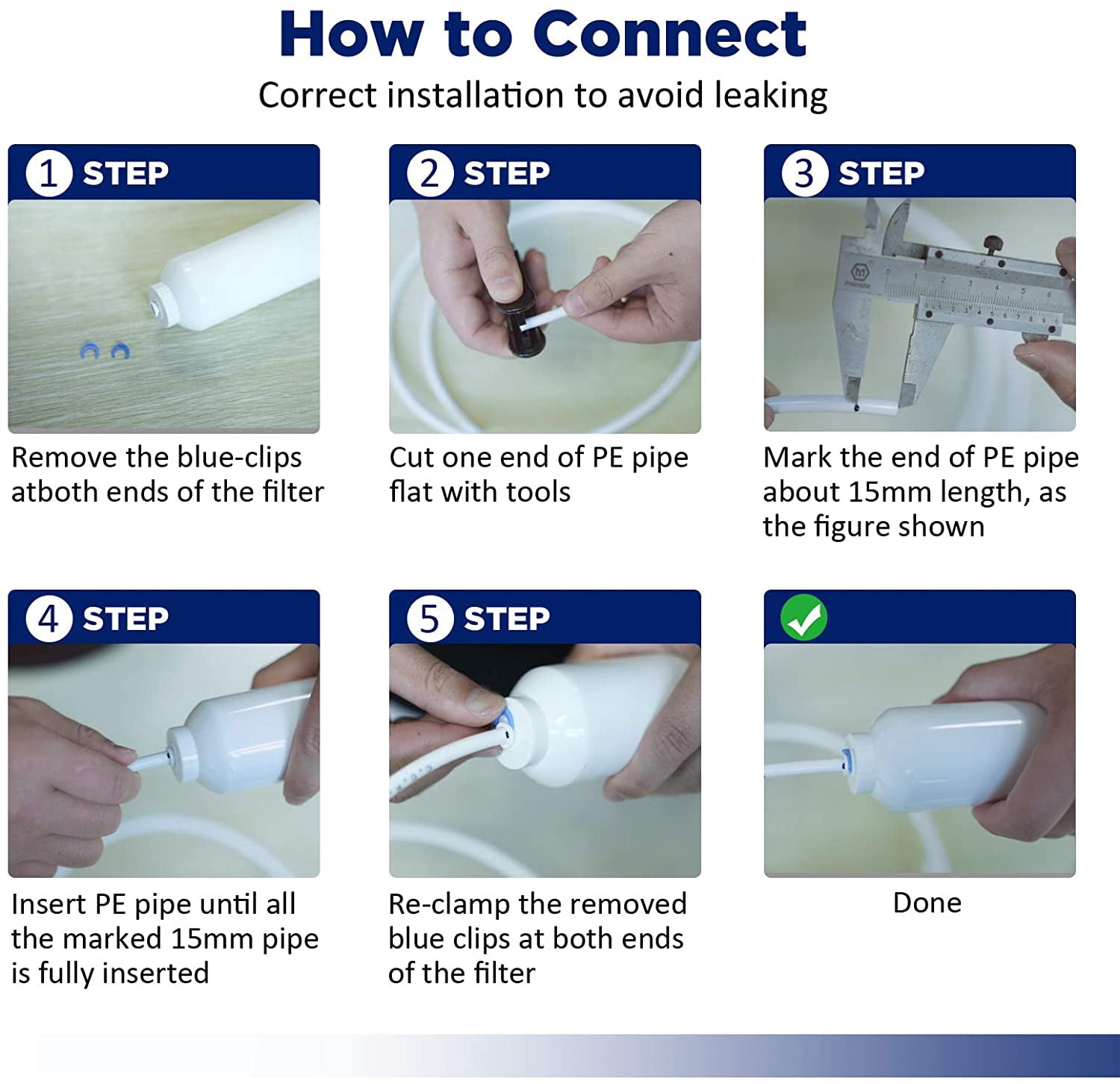 How to Connect
Correct installation to avoid leaking

1 STEP
Remove the blue-clips atboth ends of the filter

2 STEP
Cut one end of PE pipe flat with tools

3 STEP
Mark the end of PE pipe about 15mm length, as the figure shown

4 STEP
Insert PE pipe until all the marked 15mm pipe is fully inserted

5 STEP
Re-clamp the removed blue clips at both ends of the filter

Done