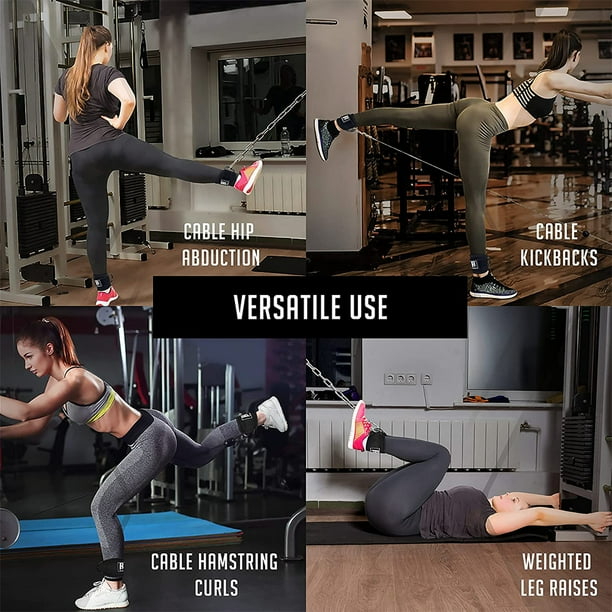 CABLE HIP ABDUCTION

CABLE KICKBACKS

VERSATILE USE

CABLE HAMSTRING CURLS

WEIGHTED LEG RAISES