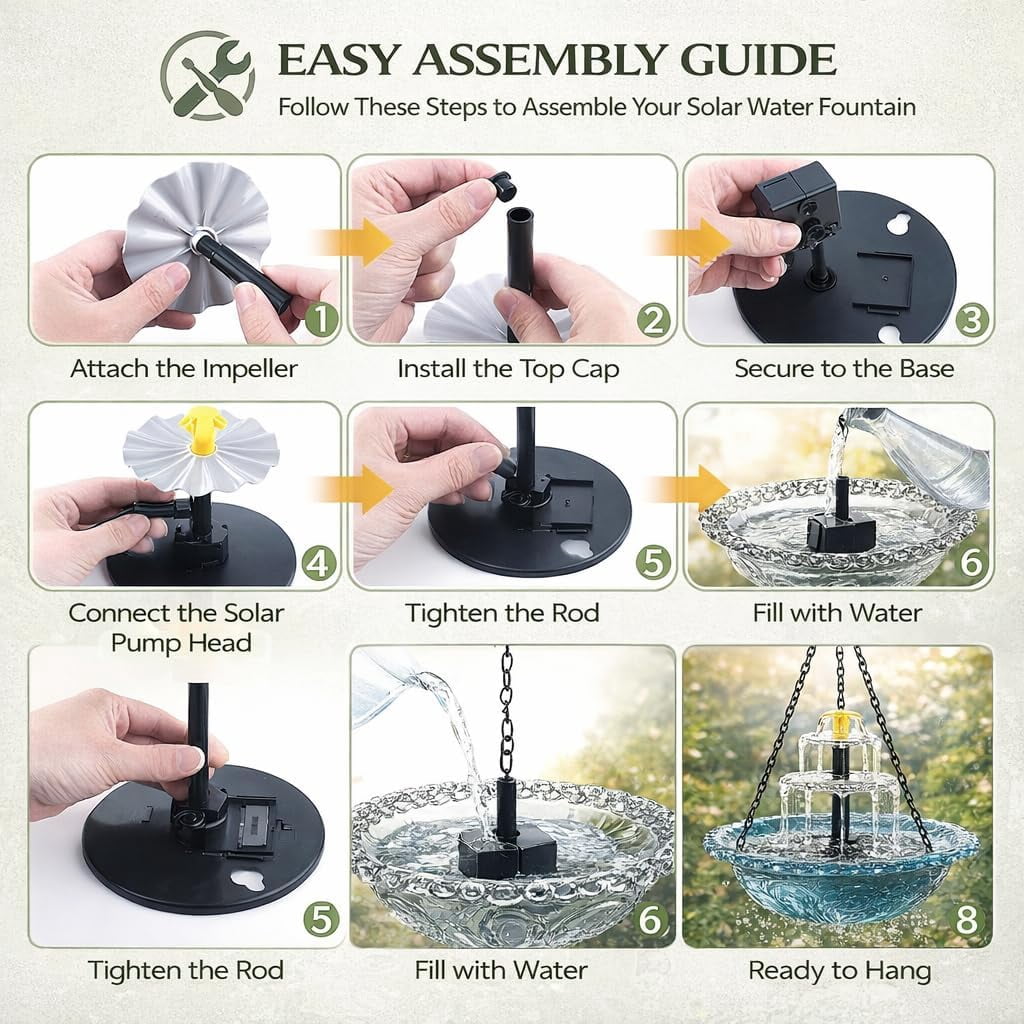 EASY ASSEMBLY GUIDE

Follow These Steps to Assemble Your Solar Water Fountain

1
Attach the Impeller

2
Install the Top Cap

3
Secure to the Base

4
Connect the Solar Pump Head

5
Tighten the Rod

6
Fill with Water

5
Tighten the Rod

6
Fill with Water

8
Ready to Hang