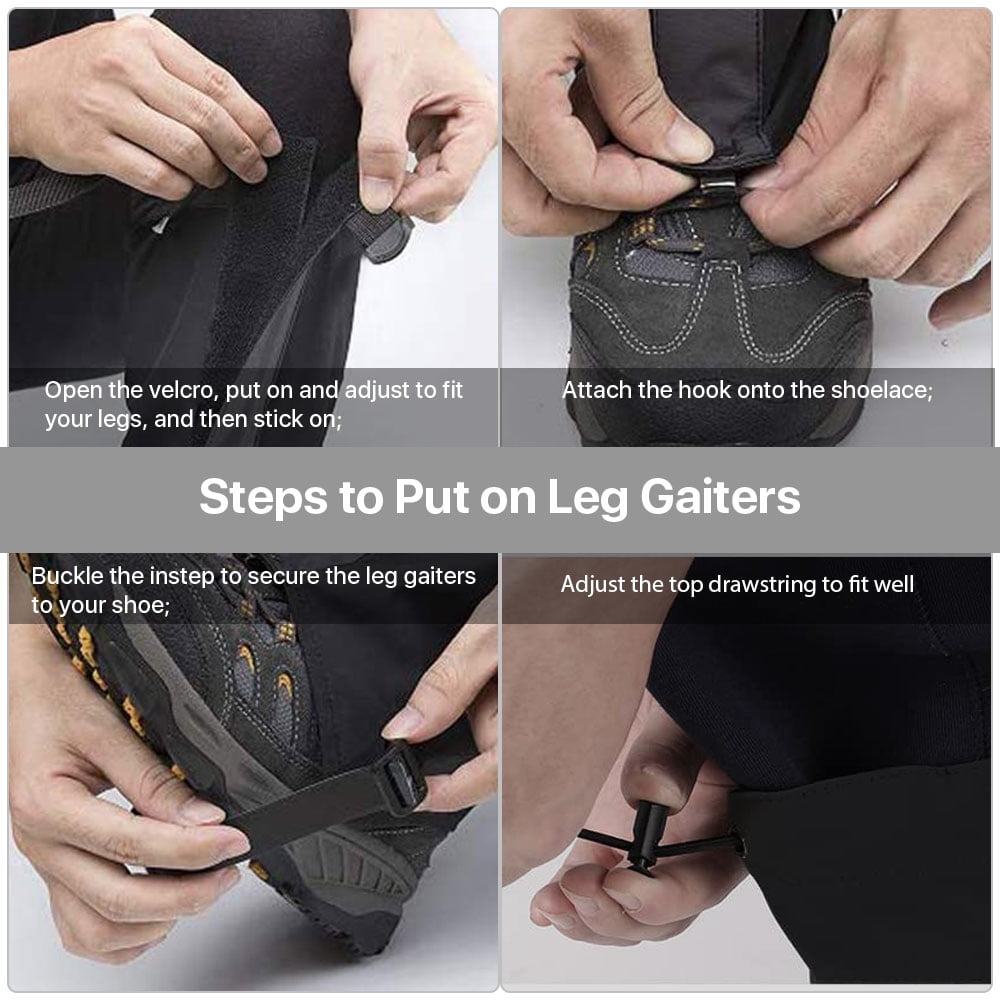 Open the velcro, put on and adjust to fit your legs, and then stick on;

Attach the hook onto the shoelace;

Steps to Put on Leg Gaiters

Buckle the instep to secure the leg gaiters to your shoe;

Adjust the top drawstring to fit well