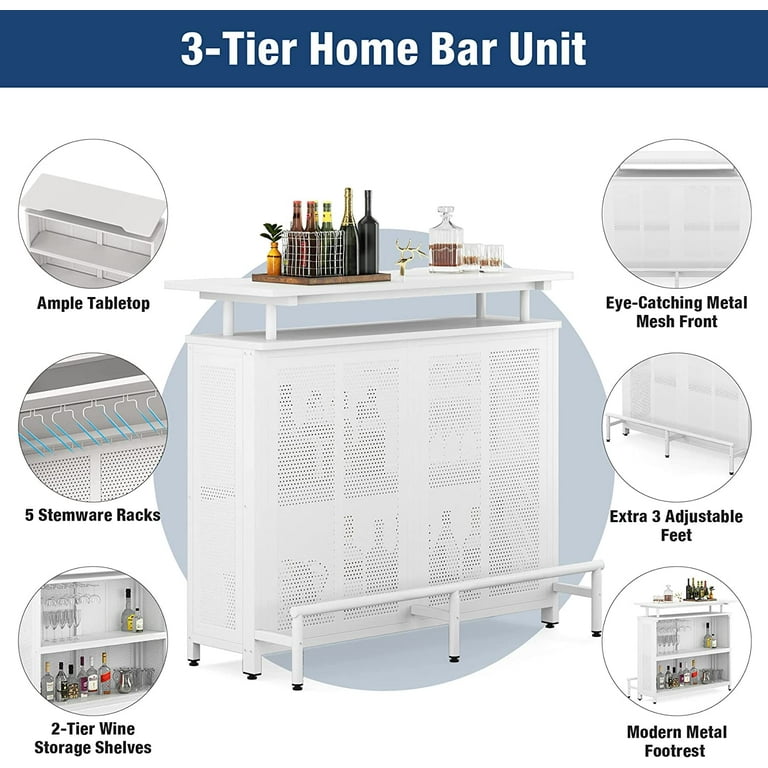 3-Tier Home Bar Unit

Ample Tabletop

5 Stemware Racks

2-Tier Wine Storage Shelves

Eye-Catching Metal Mesh Front

Extra 3 Adjustable Feet

Modern Metal Footrest