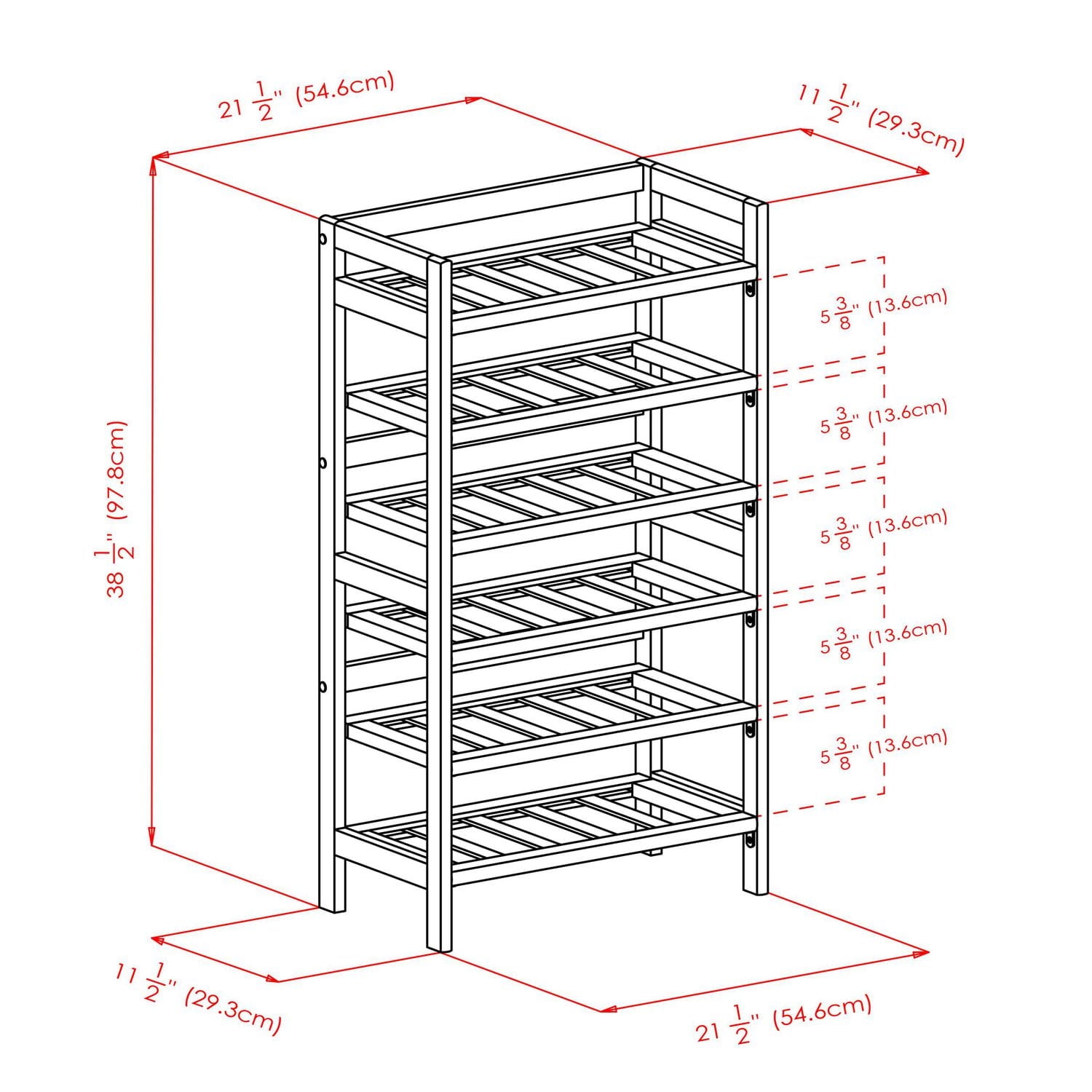 $21\frac{1}{2}$" (54.6cm)

$11\frac{1}{2}$" (29.3cm)

$38\frac{1}{2}$" (97.8cm)

$5\frac{3}{8}$" (13.6cm)

$5\frac{3}{8}$" (13.6cm)

$5\frac{3}{8}$" (13.6cm)

$5\frac{3}{8}$" (13.6cm)

$5\frac{3}{8}$" (13.6cm)

$11\frac{1}{2}$" (29.3cm)

$21\frac{1}{2}$" (54.6cm)