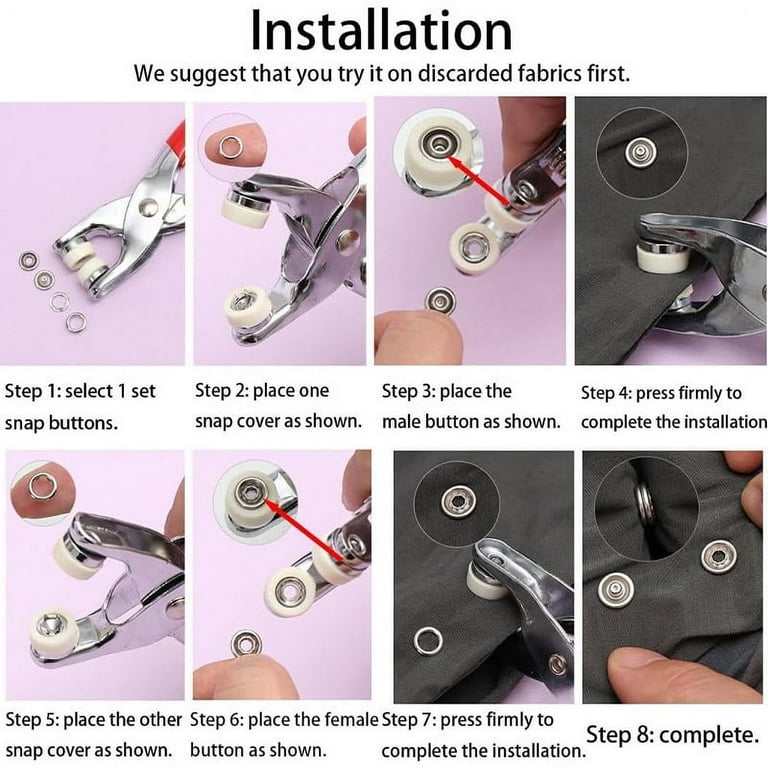 Installation

We suggest that you try it on discarded fabrics first.

Step 1: select 1 set snap buttons.

Step 2: place one snap cover as shown.

Step 3: place the male button as shown.

Step 4: press firmly to complete the installation

Step 5: place the other snap cover as shown.

Step 6: place the female button as shown.

Step 7: press firmly to complete the installation.

Step 8: complete.