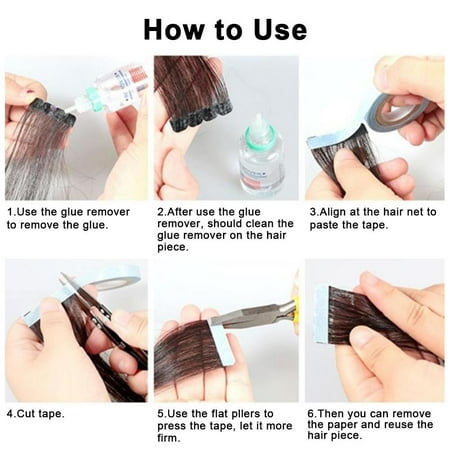 How to Use

1.Use the glue remover to remove the glue.

2.After use the glue remover, should clean the glue remover on the hair piece.

3.Align at the hair net to paste the tape.

4.Cut tape.

5.Use the flat pliers to press the tape, let it more firm.

6.Then you can remove the paper and reuse the hair piece.