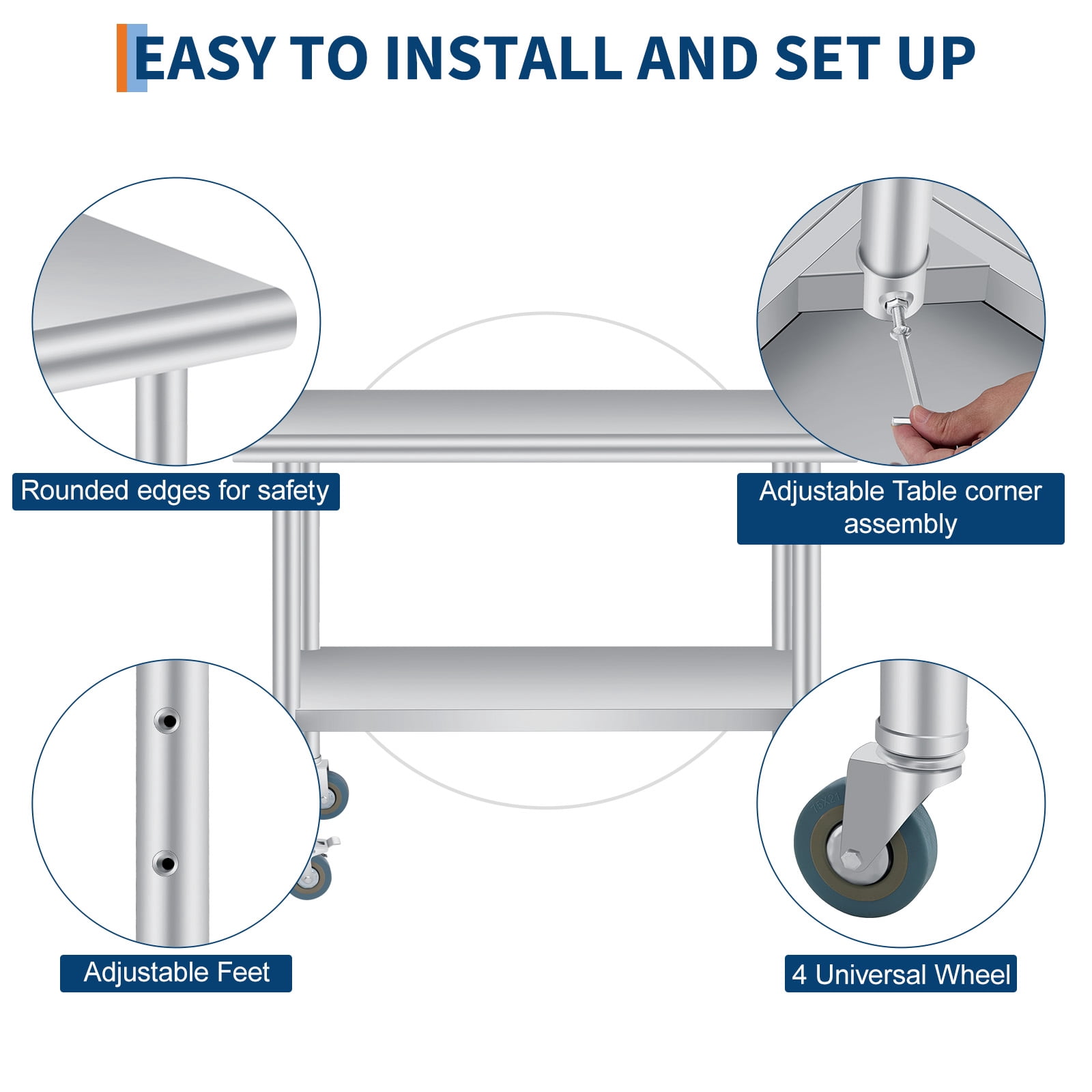 EASY TO INSTALL AND SET UP

Rounded edges for safety

Adjustable Table corner assembly

Adjustable Feet

4 Universal Wheel