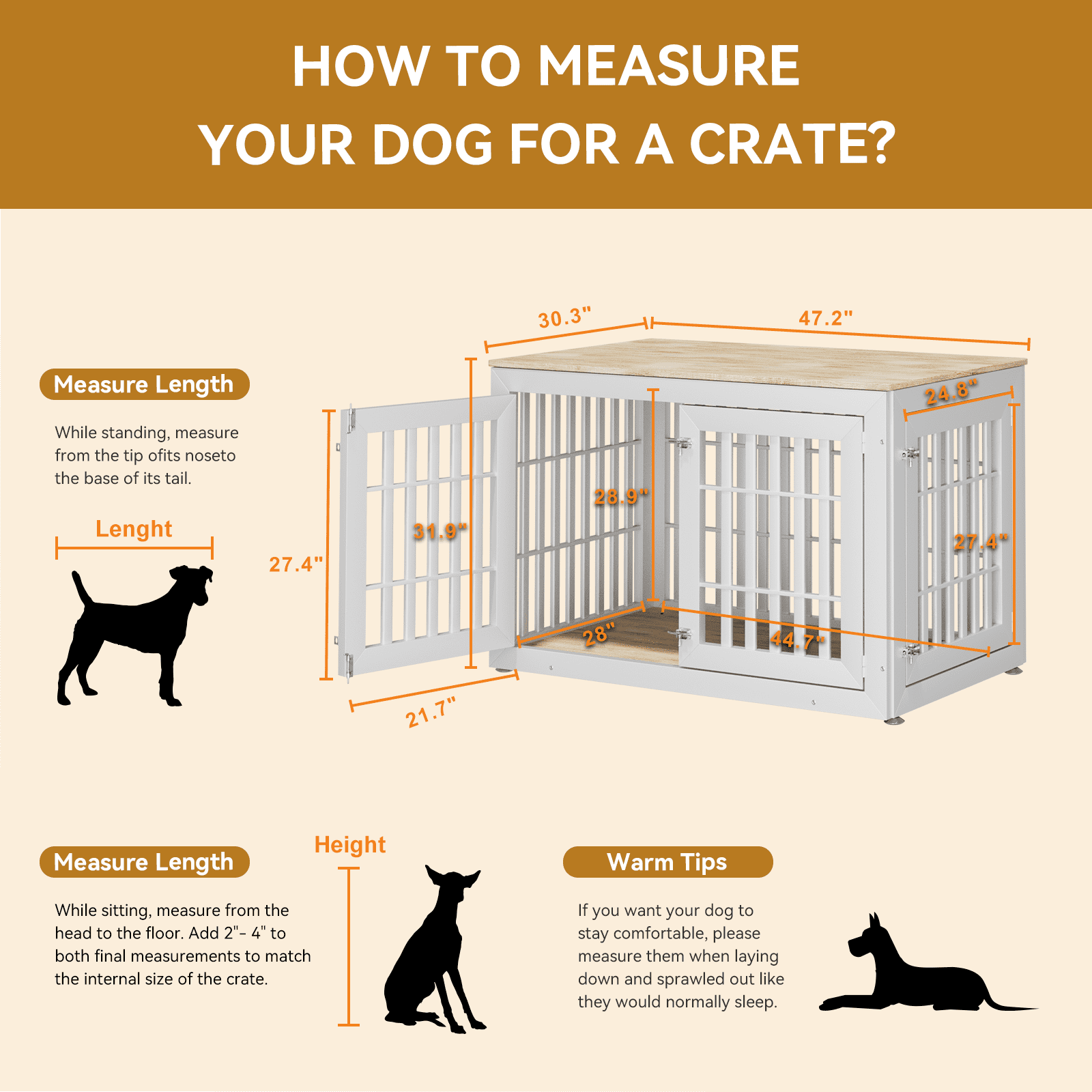 HOW TO MEASURE YOUR DOG FOR A CRATE?

Measure Length

While standing, measure from the tip ofits noseto the base of its tail.

Lenght

30.3"

47.2"

24.8"

27.4"

31.9"

28.9"

27.4"

28"

44.7"

21.7"

Measure Length

While sitting, measure from the head to the floor. Add 2"- 4" to both final measurements to match the internal size of the crate.

Height

Warm Tips

If you want your dog to stay comfortable, please measure them when laying down and sprawled out like they would normally sleep.